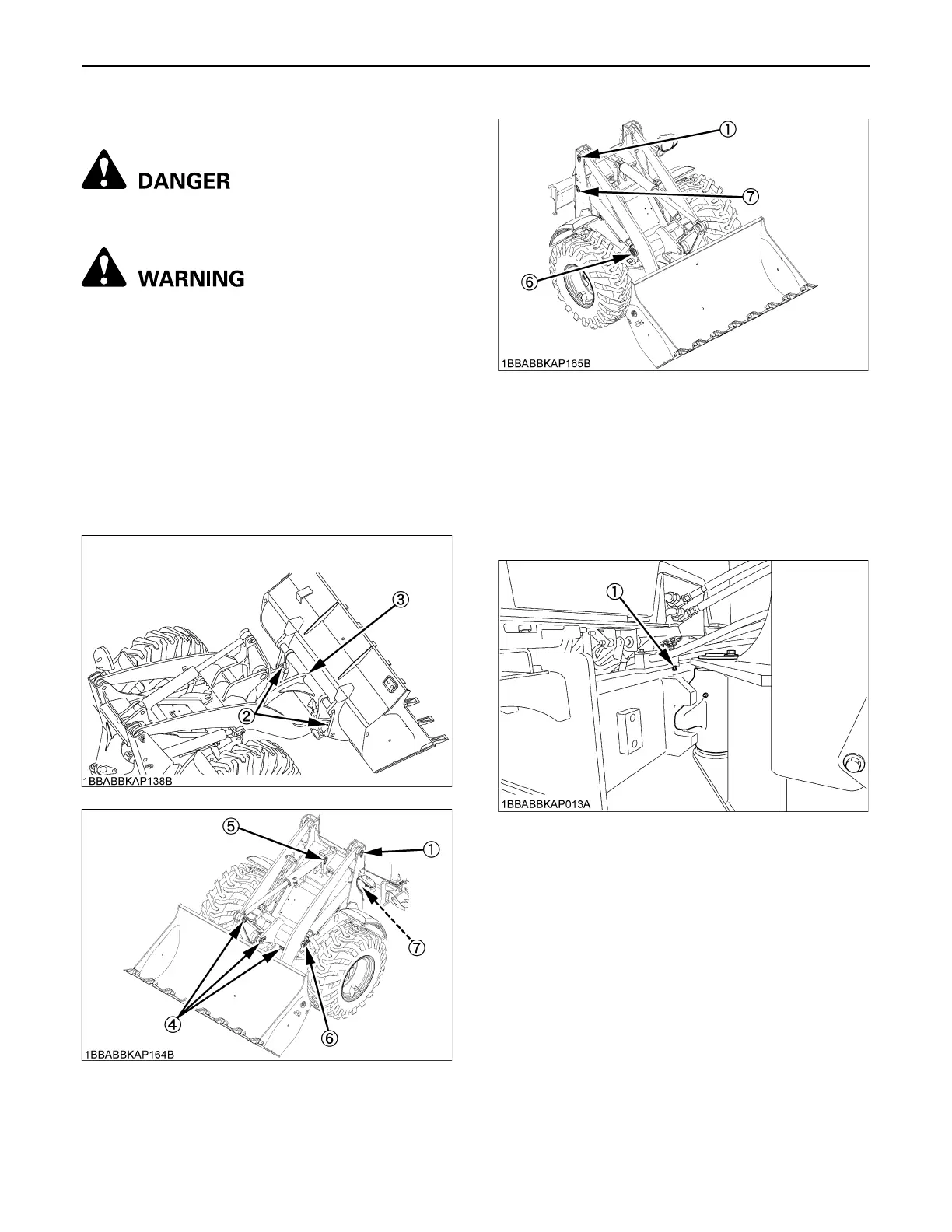 DANGER

WARNING

③

②

1BBABBKAP138B

⑤

①

⑦

④

⑥

1BBABBKAP164B

①

⑦

⑥

1BBABBKAP165B

①

1BBABBKAP013A