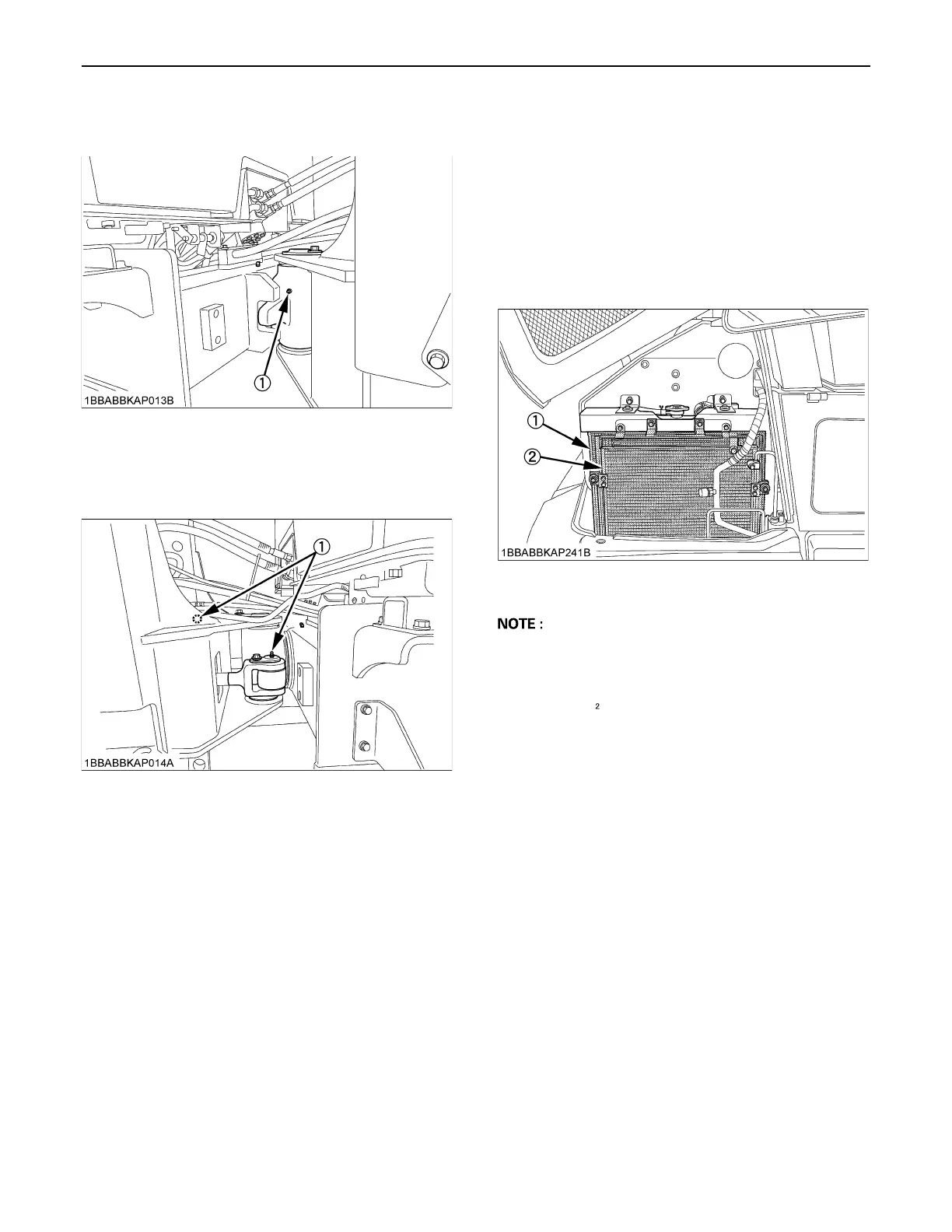 ①

1BBABBKAP013B

①

1BBABBKAP014A

①

②

1BBABBKAP241B

NOTE :

2