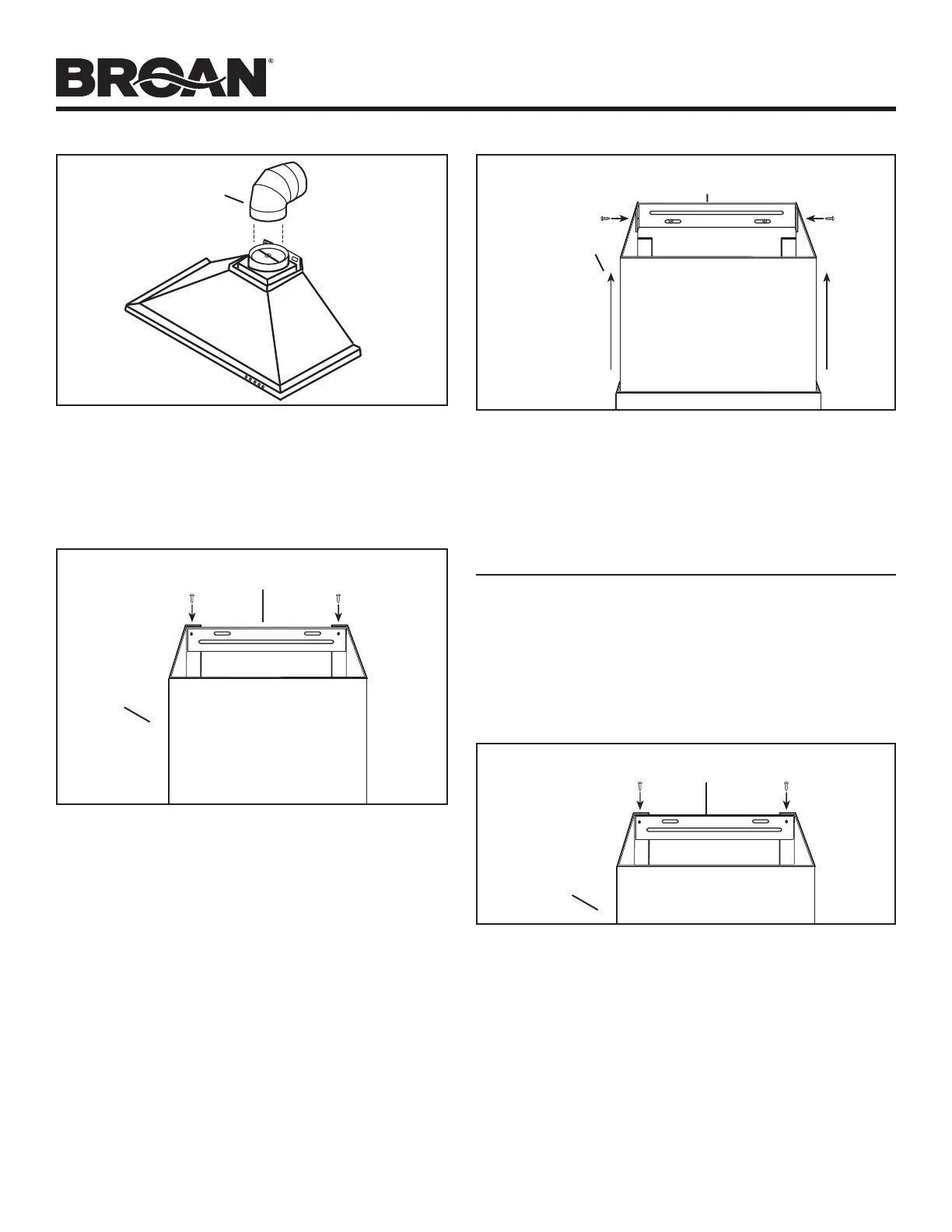 BROAN®