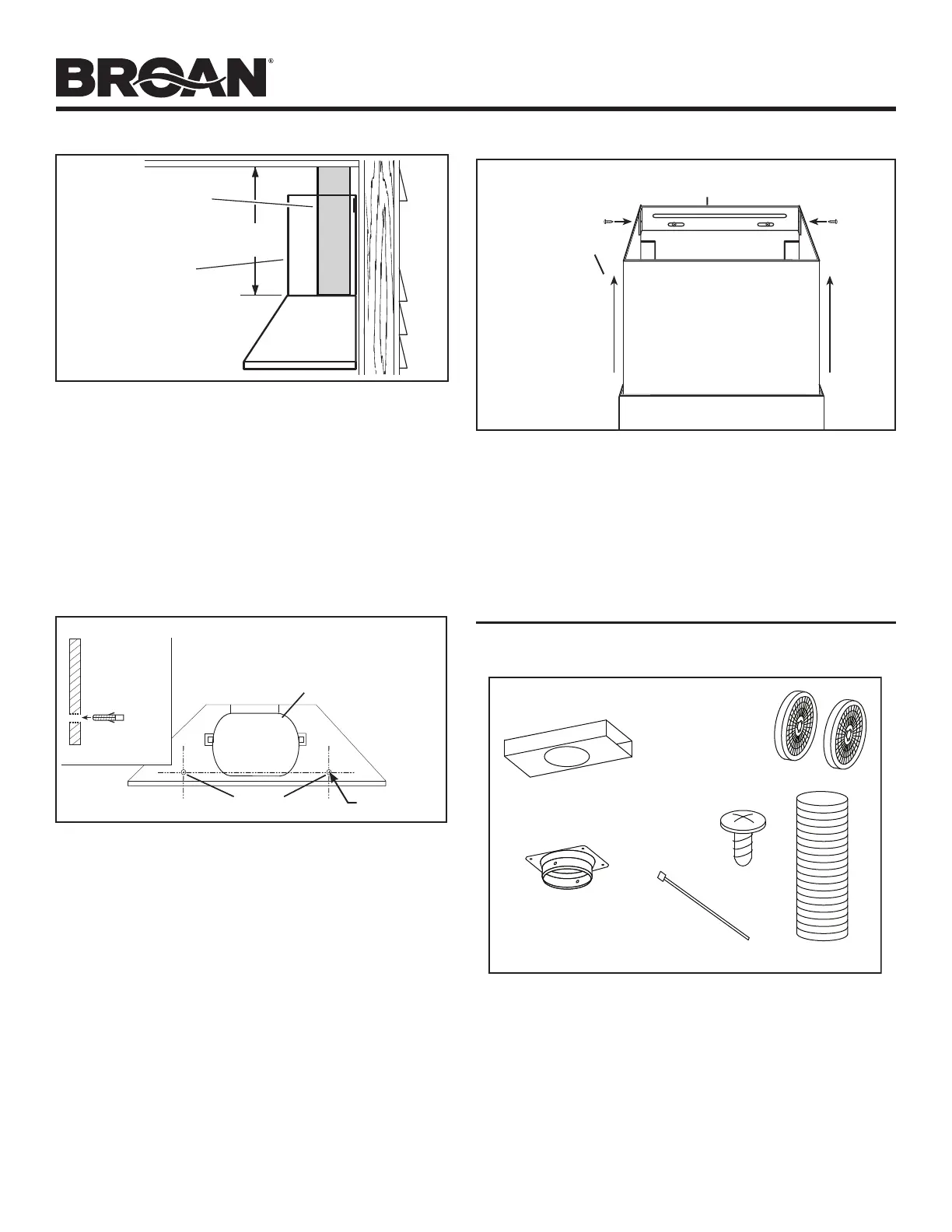 BROAN®