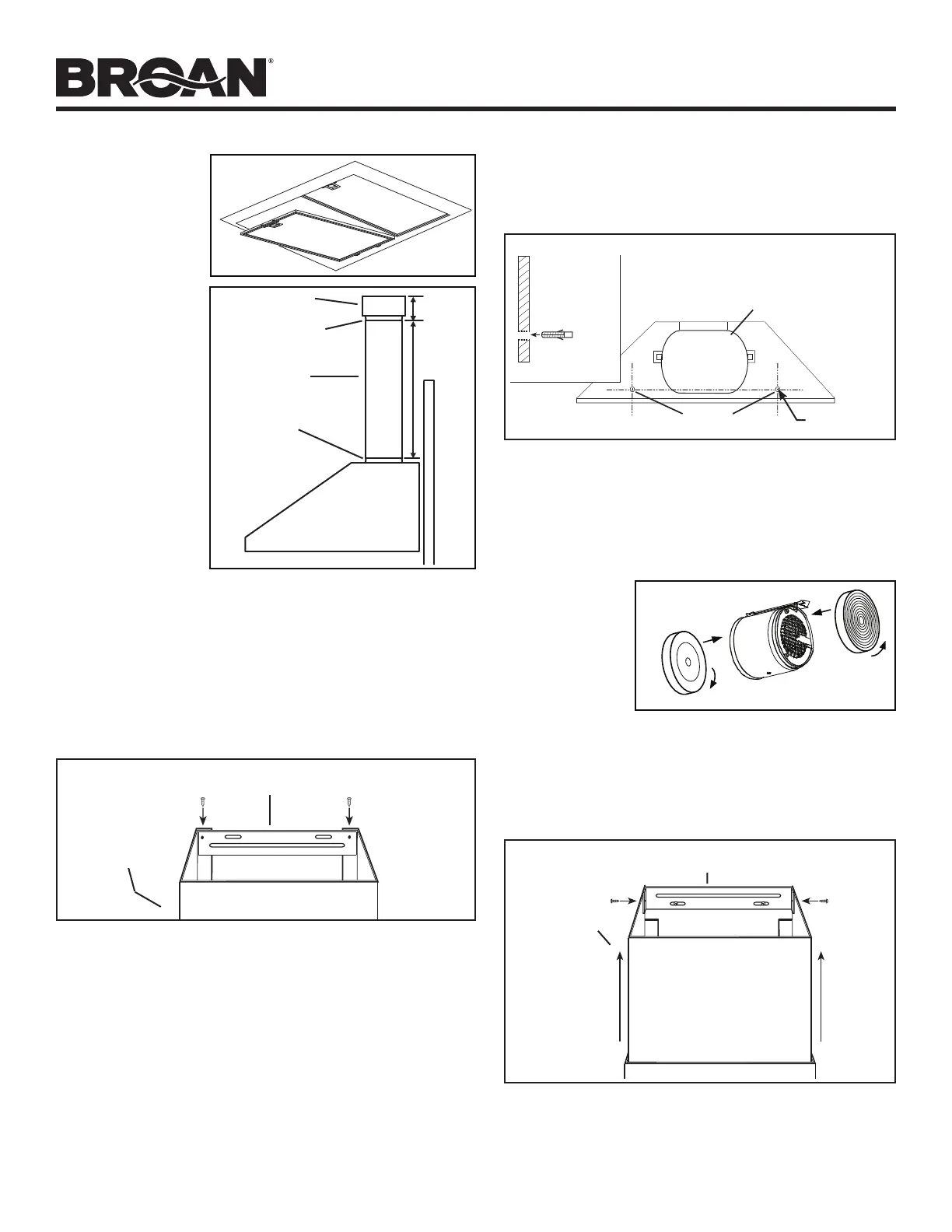 BROAN®