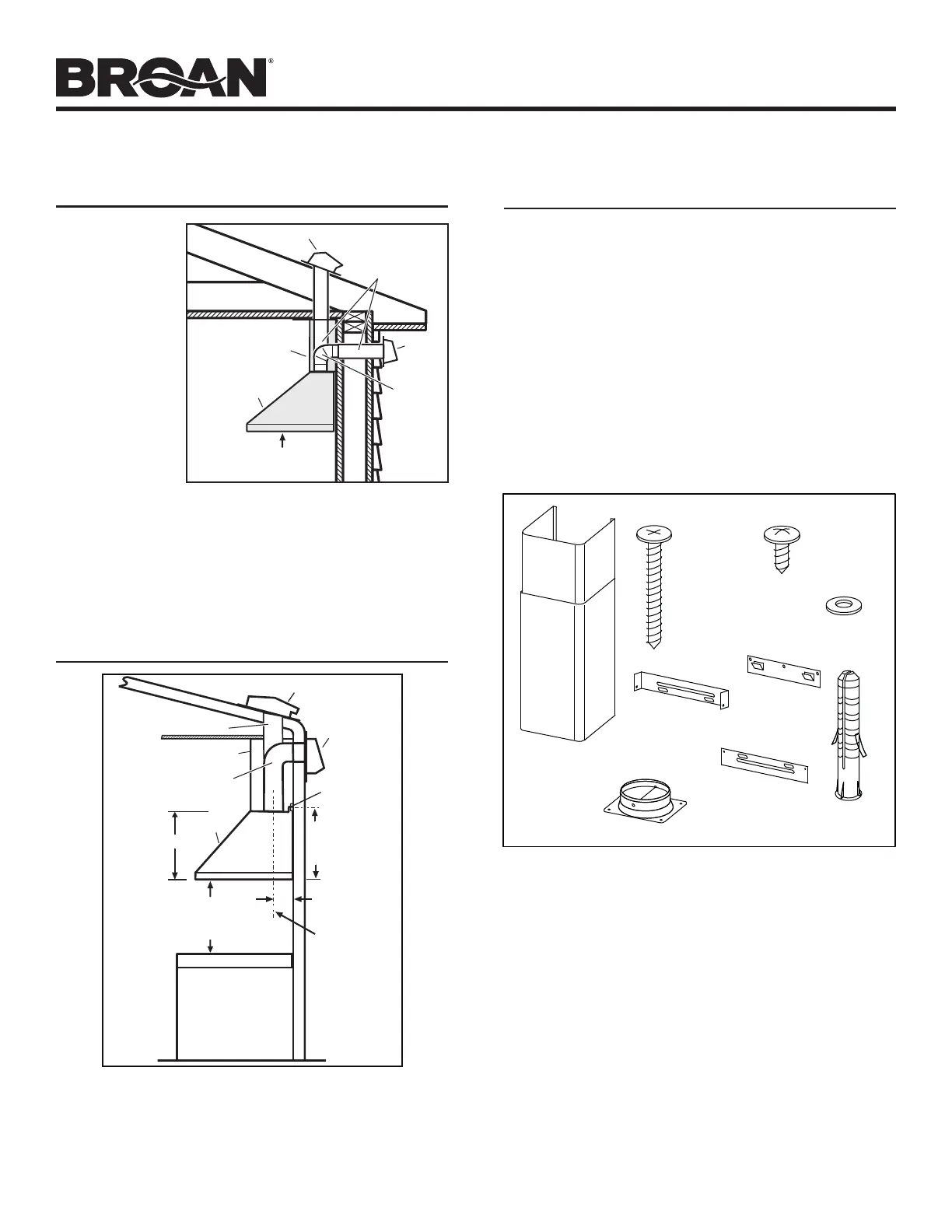 BROAN®