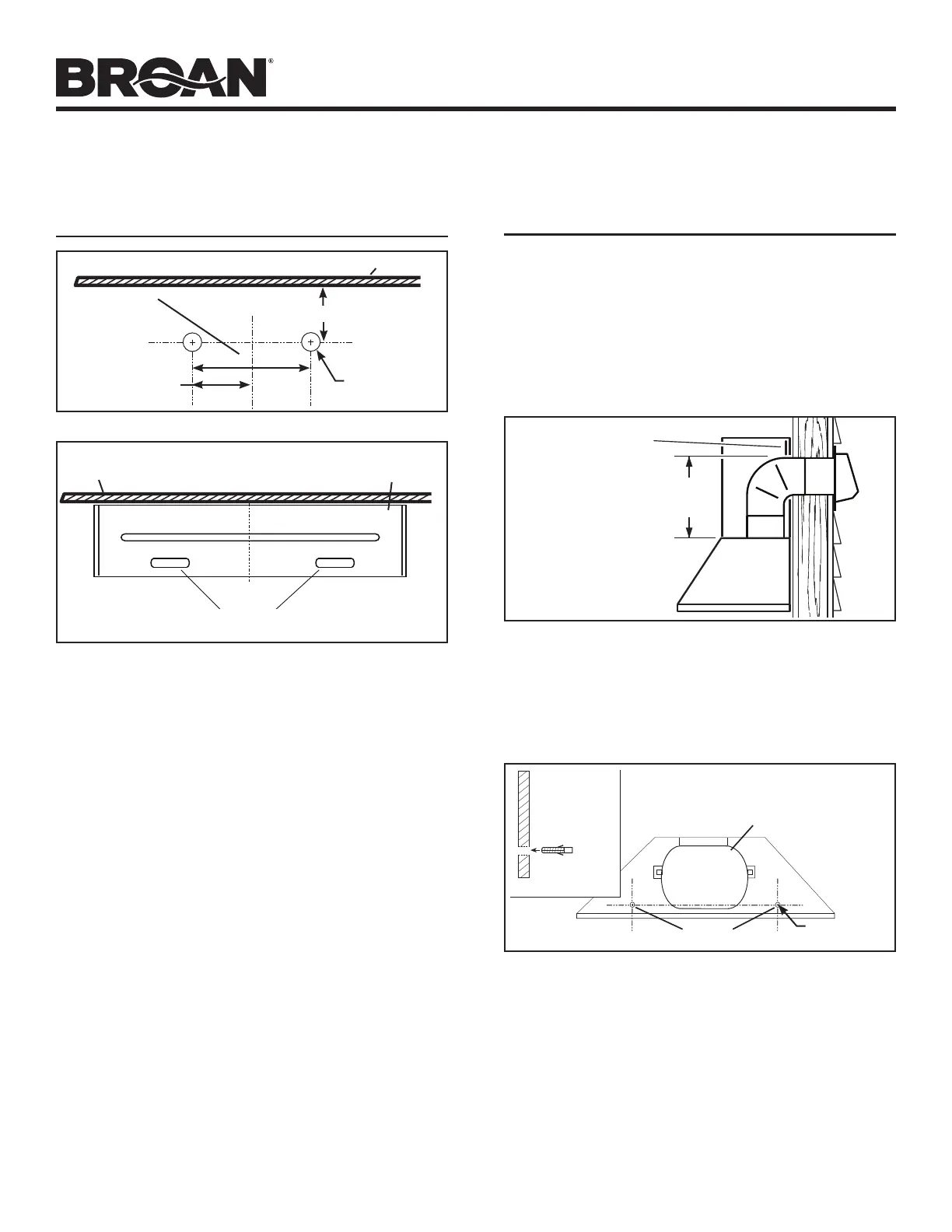 BROAN®