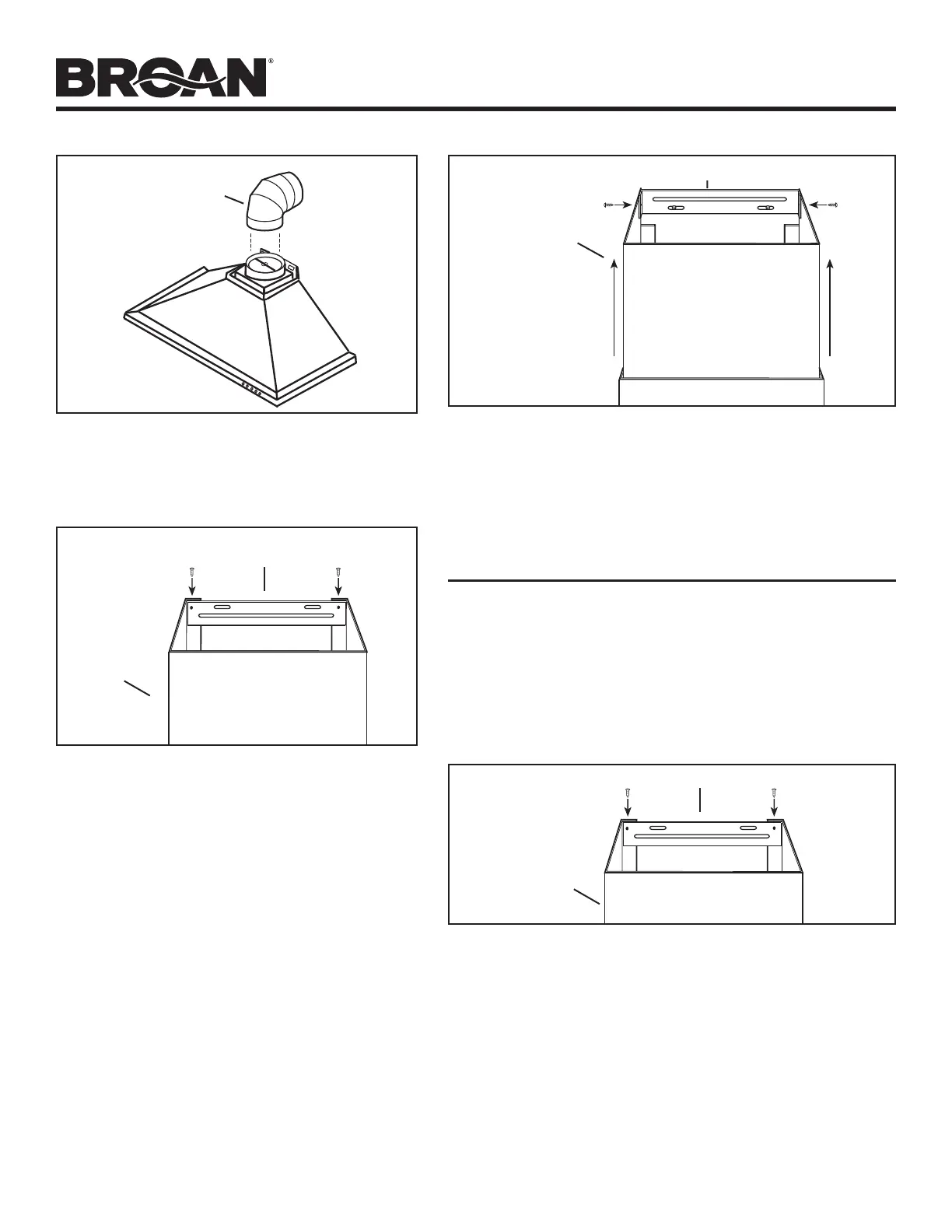 BROAN®