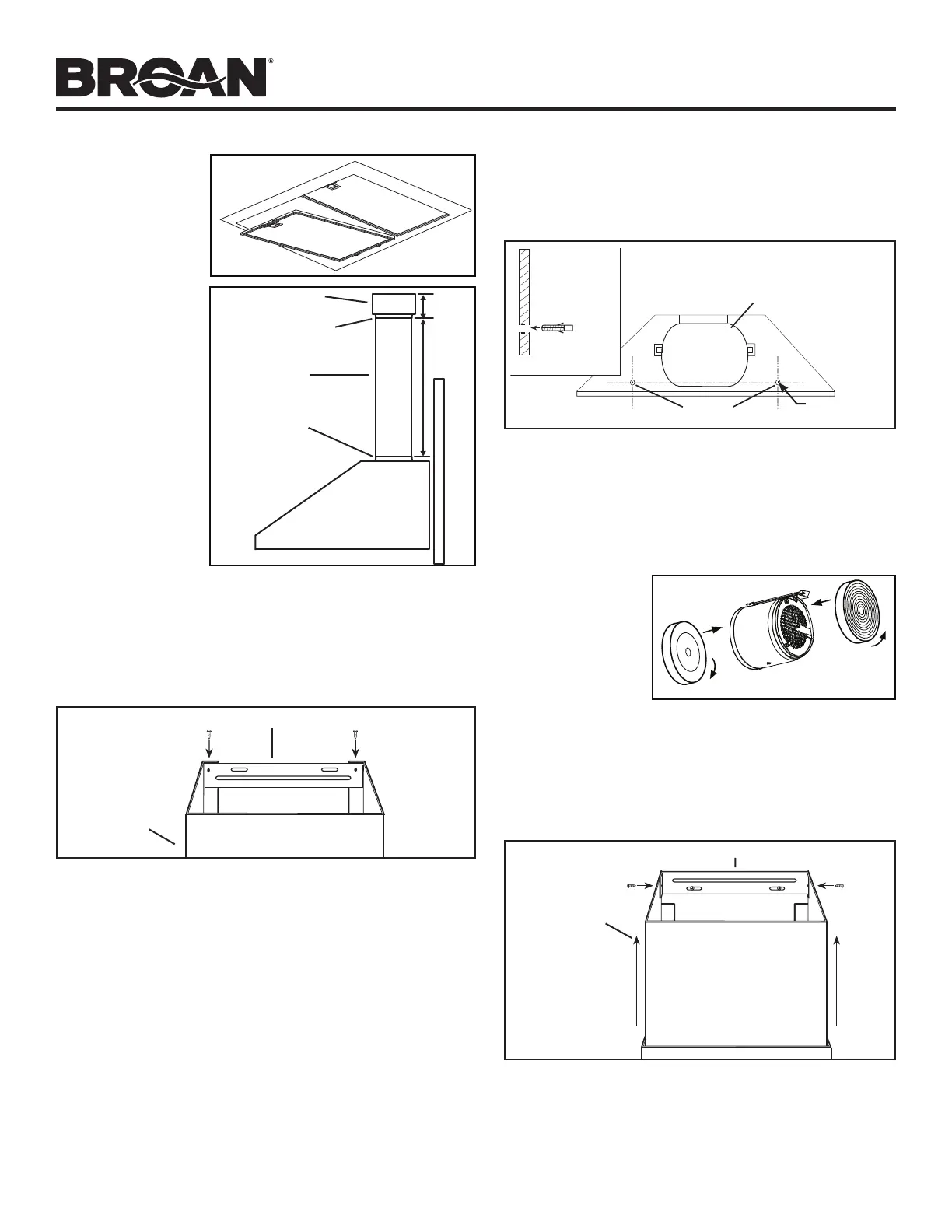 BROAN®