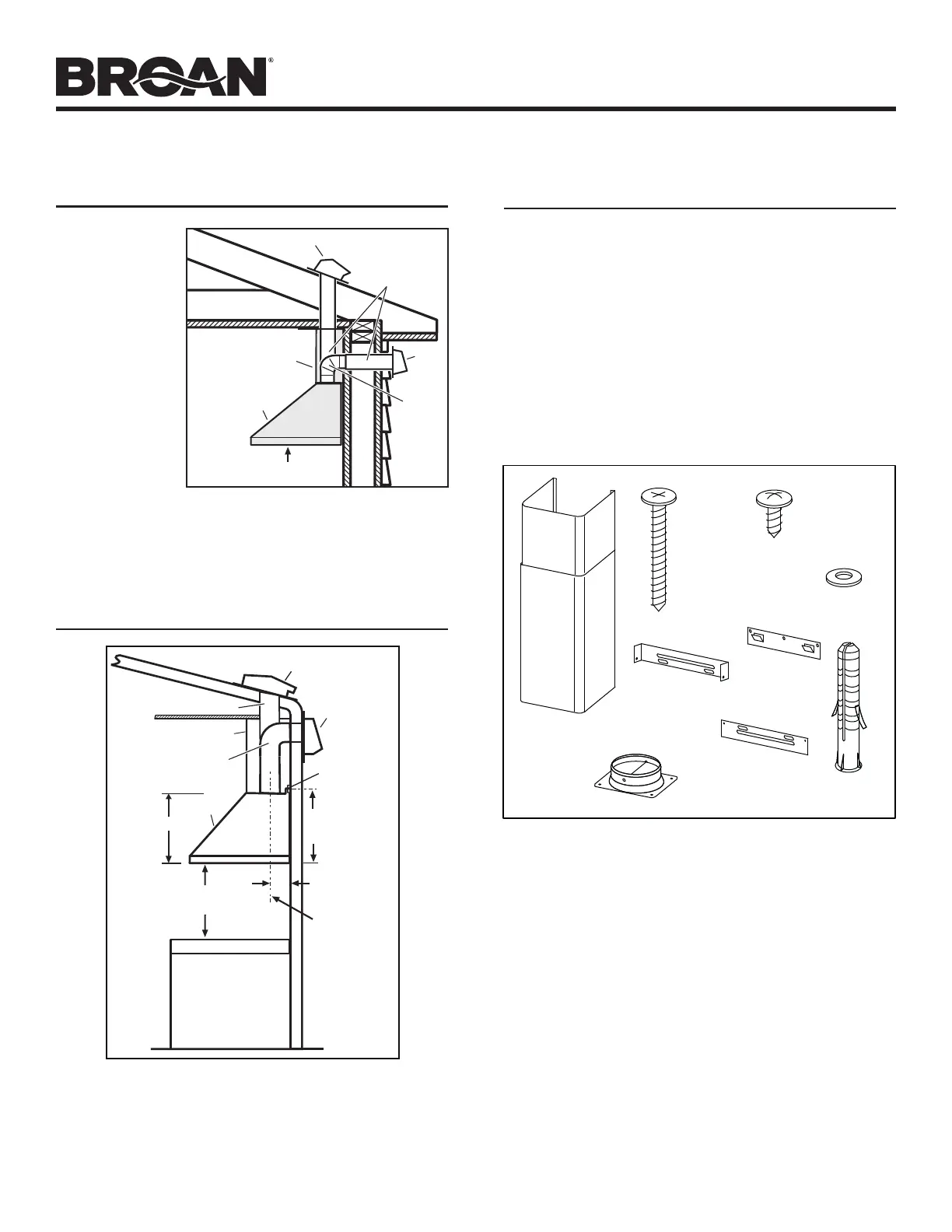 BROAN®