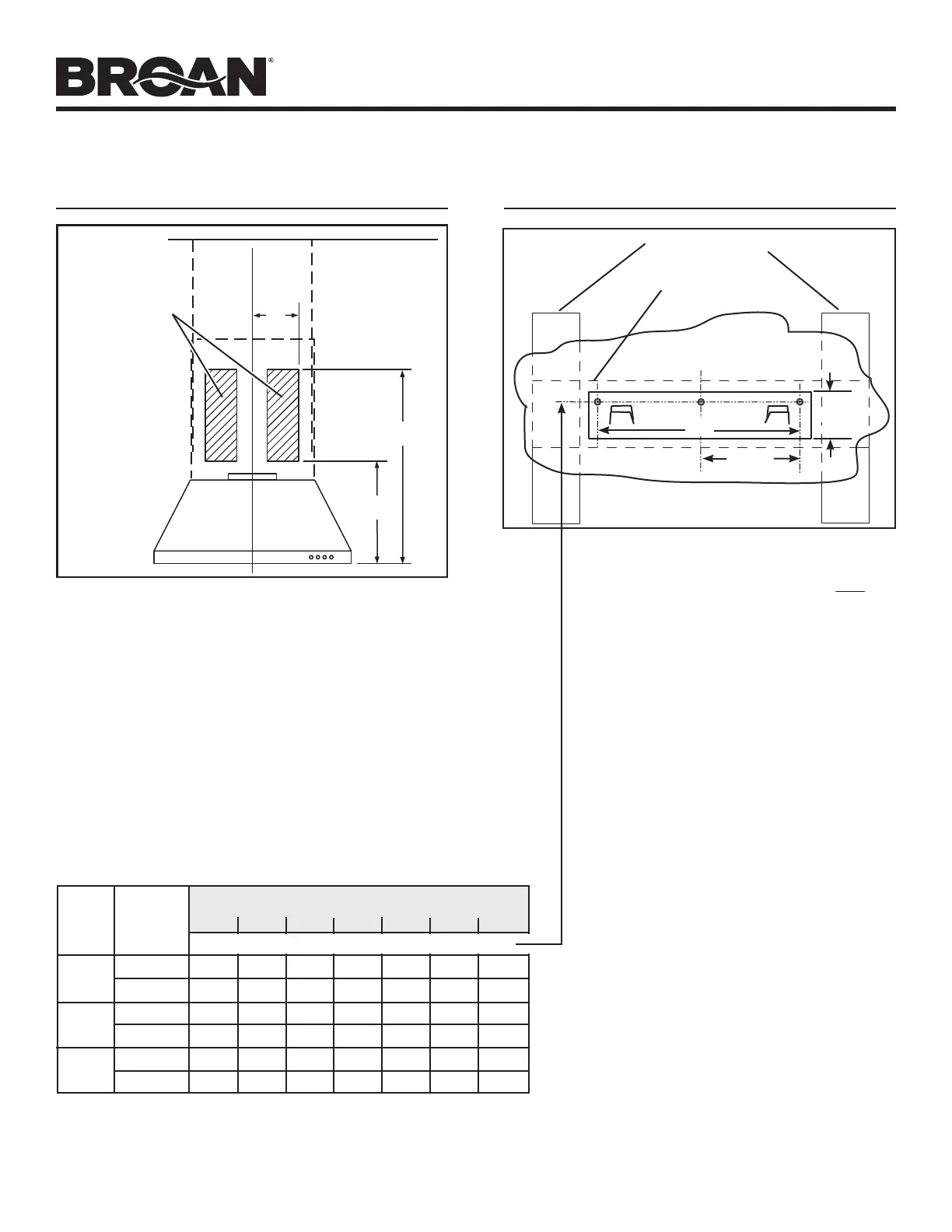 BROAN®