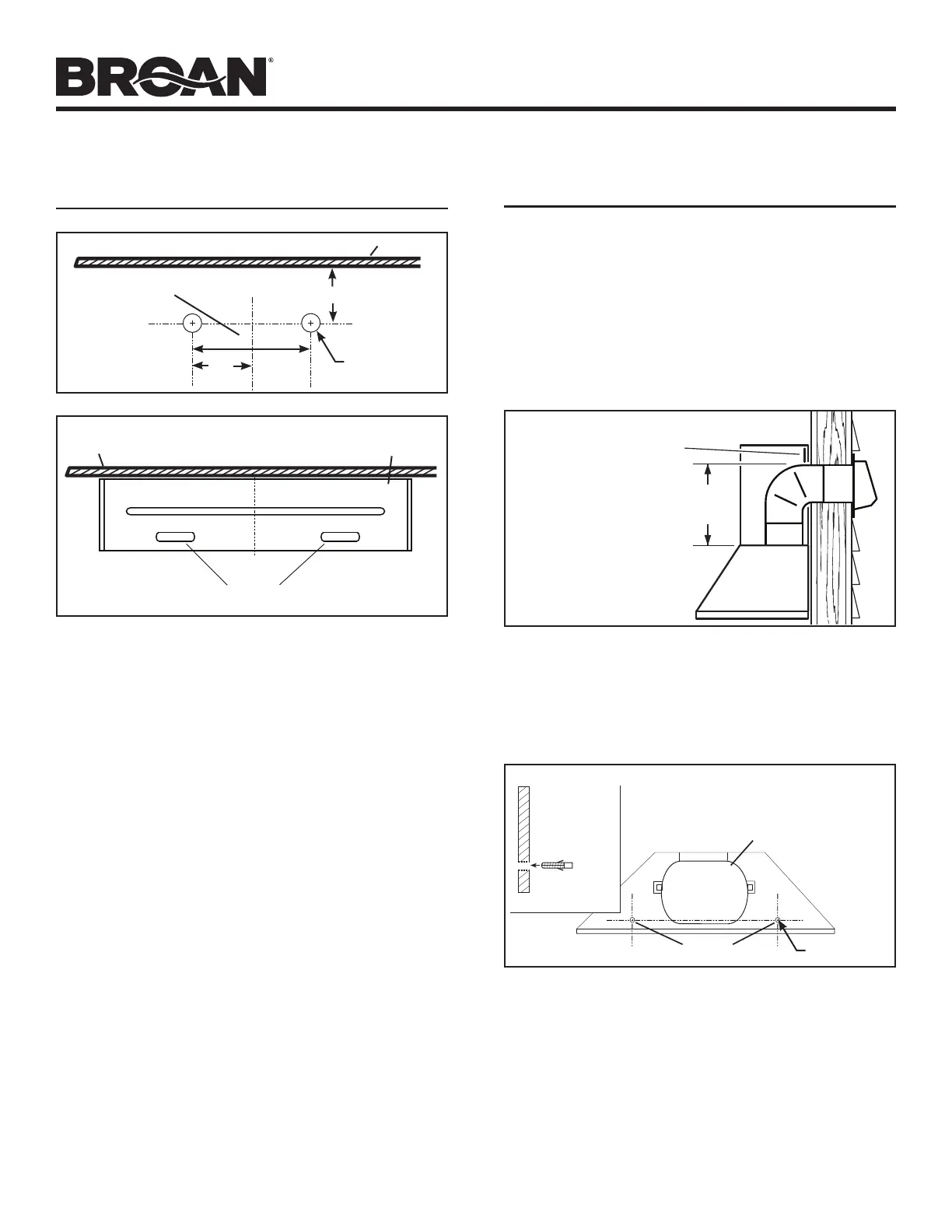 BROAN®