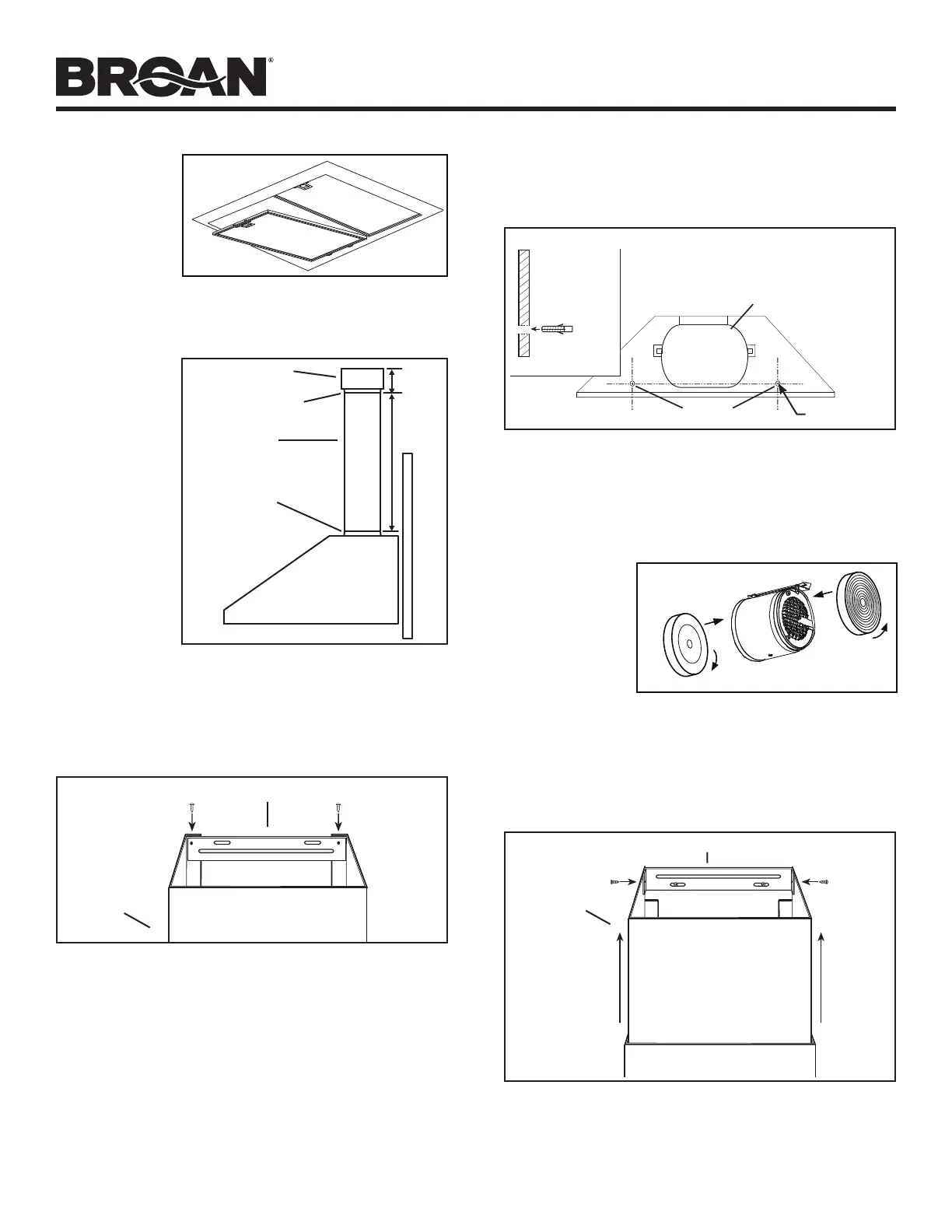 BROAN®