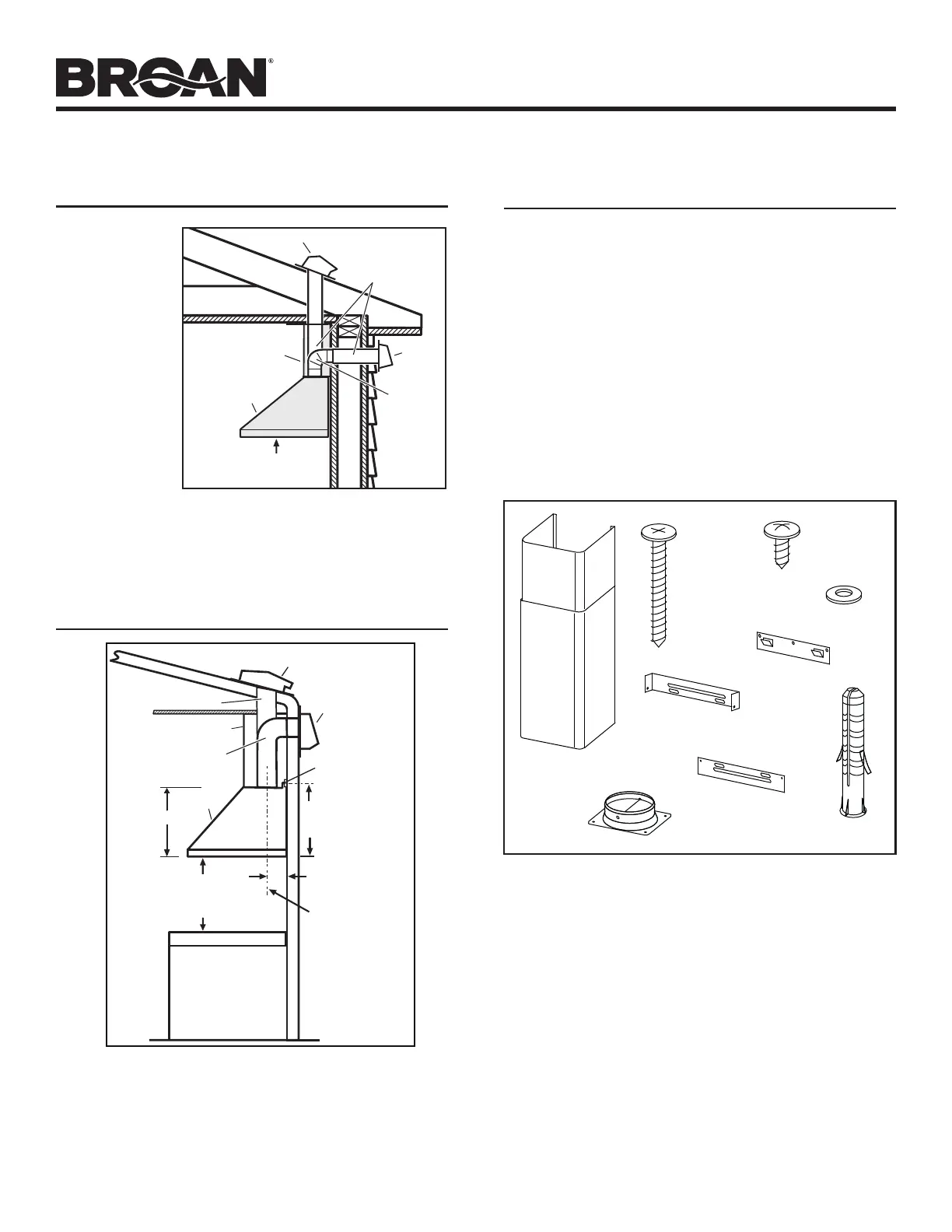 BROAN®