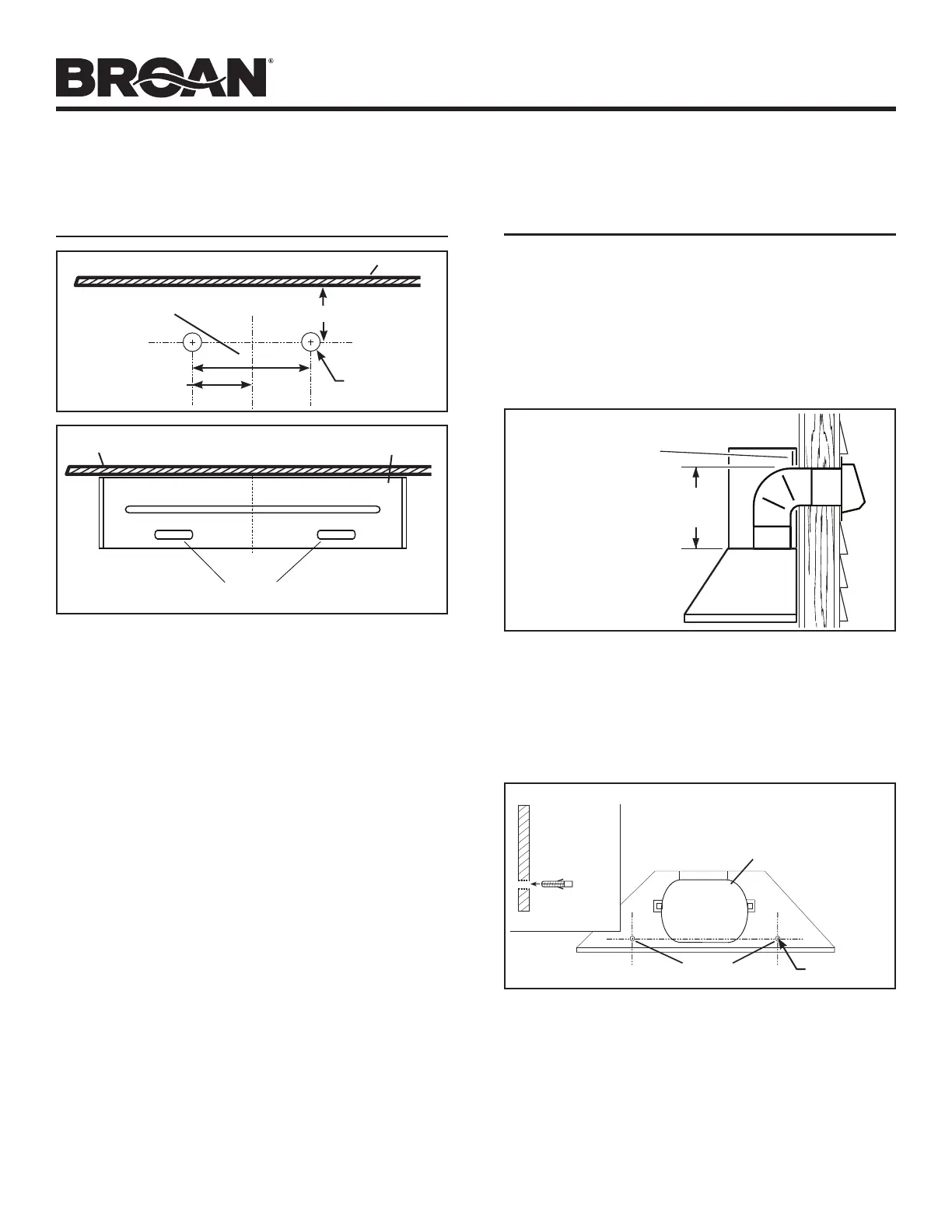 BROAN®