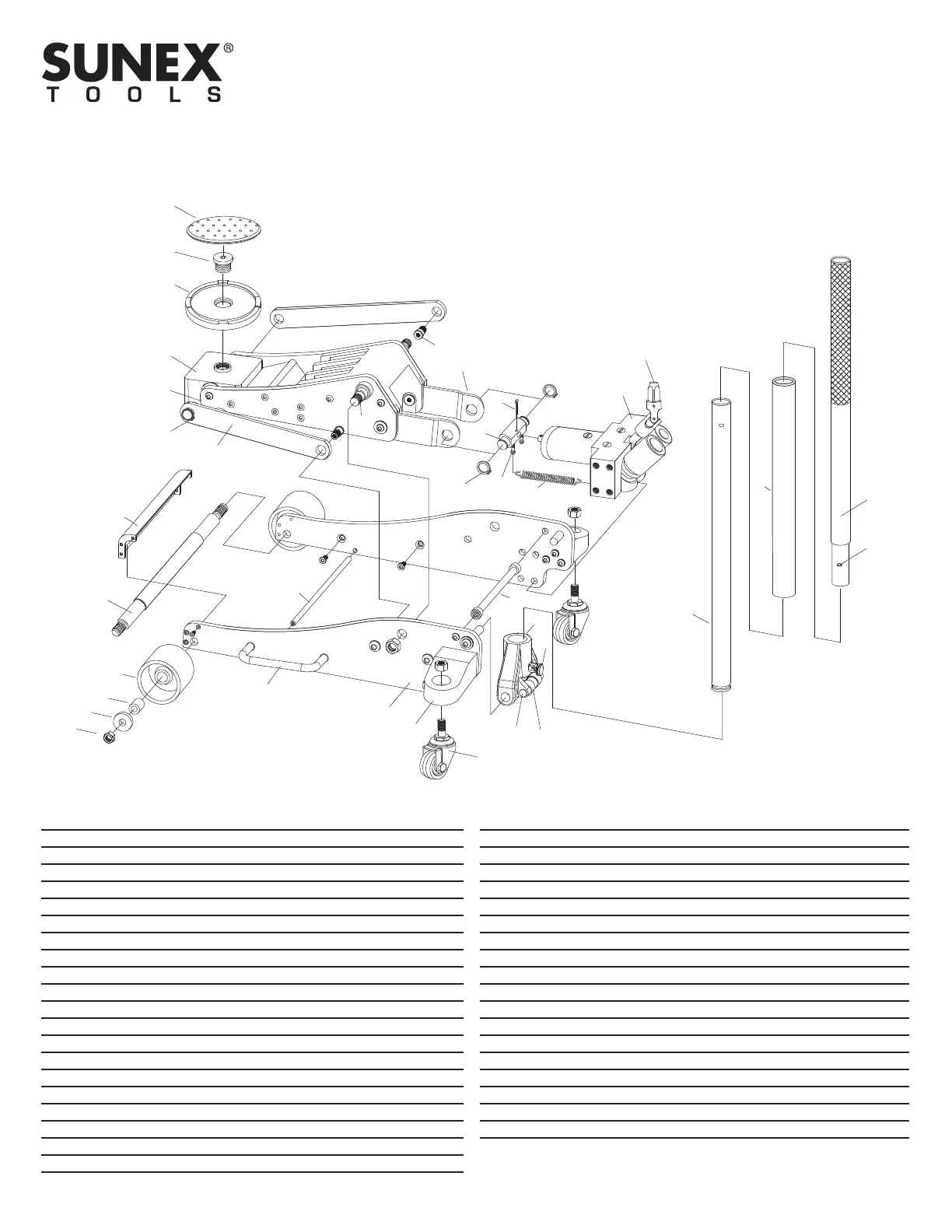 SUNEX®
TOOLS