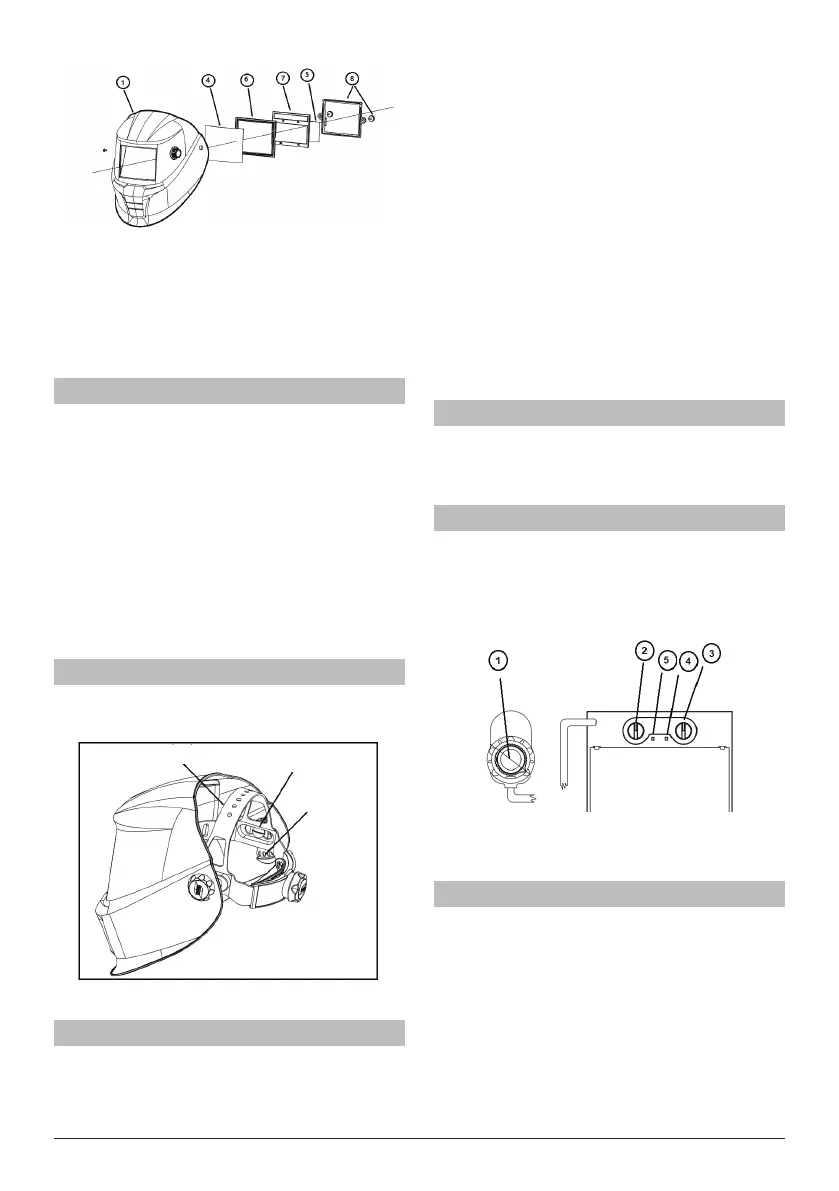 1
4
6
7
5
8

1
2
5
4
3