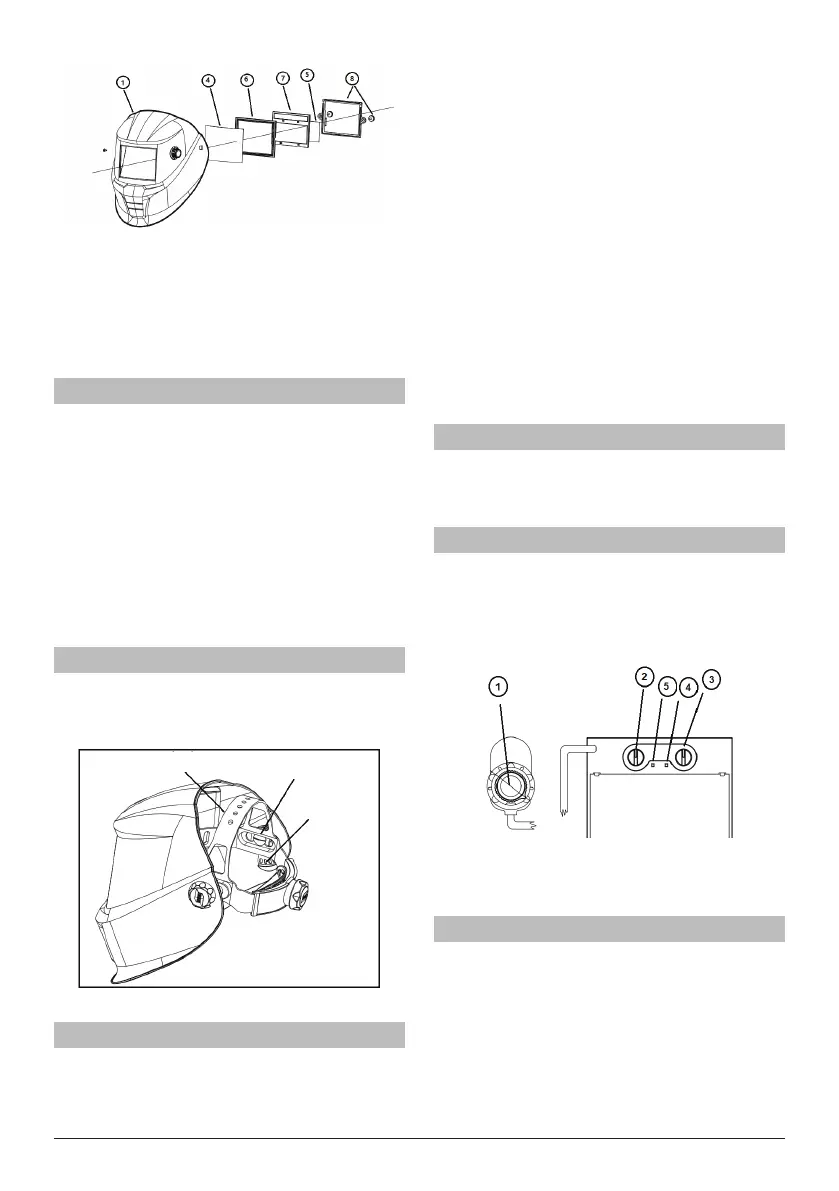 1
4
6
7
5
8

1
2
5
4
3