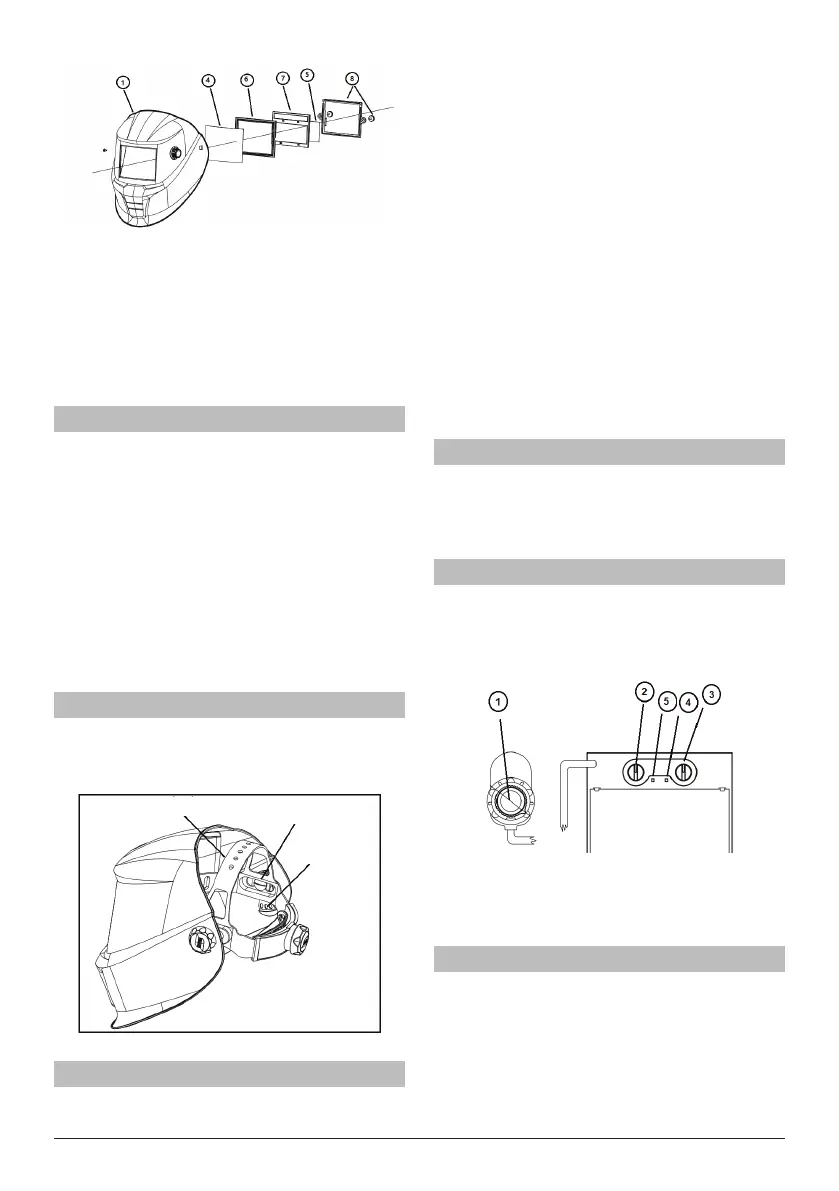 1
4
6
7
5
8

1
2
5
4
3