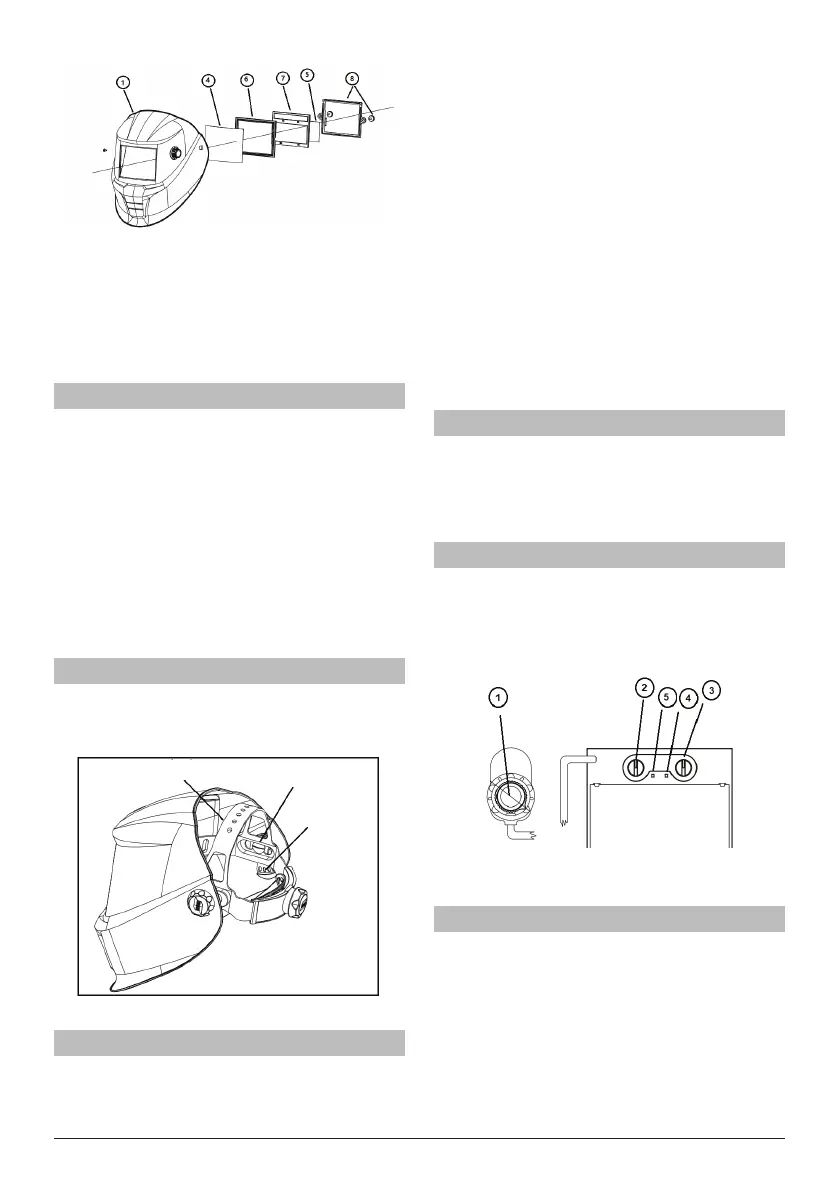 1

4

6

7

5

8

1

2

5

4

3