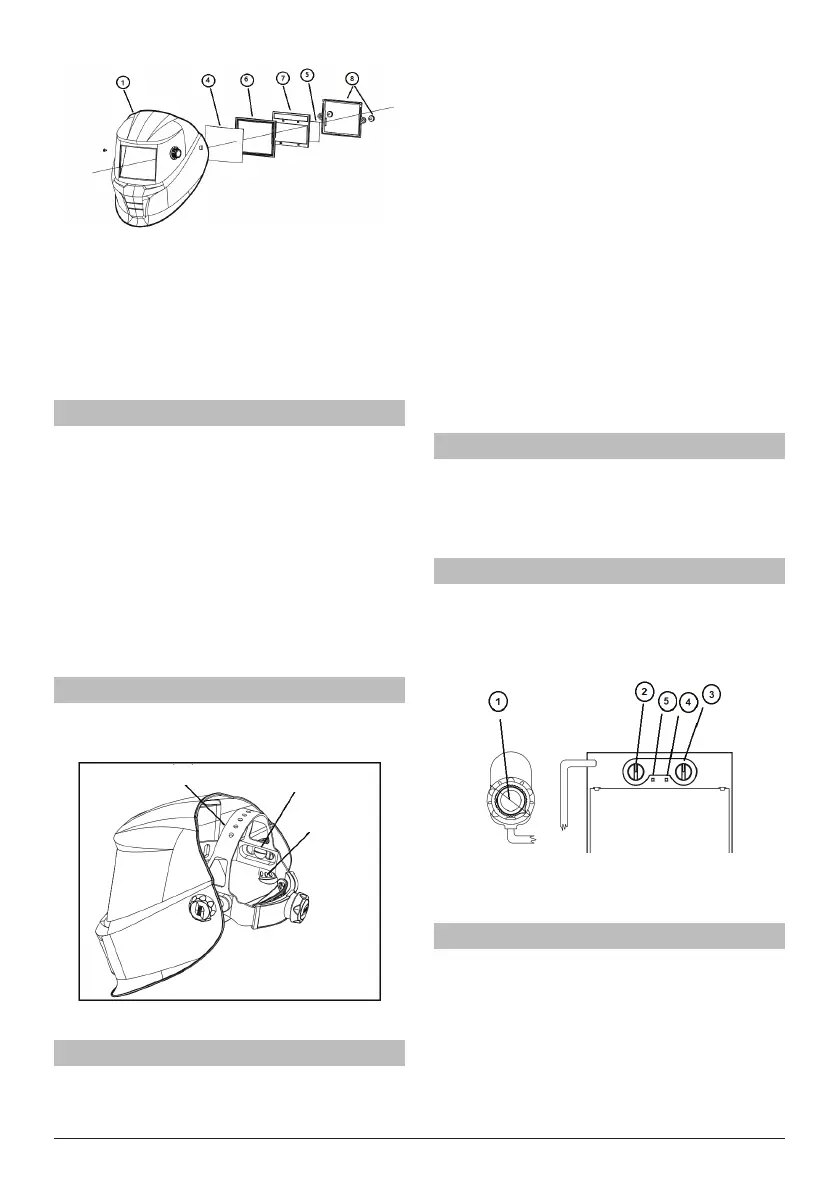 1

4

6

7

5

8

1

2

5

4

3