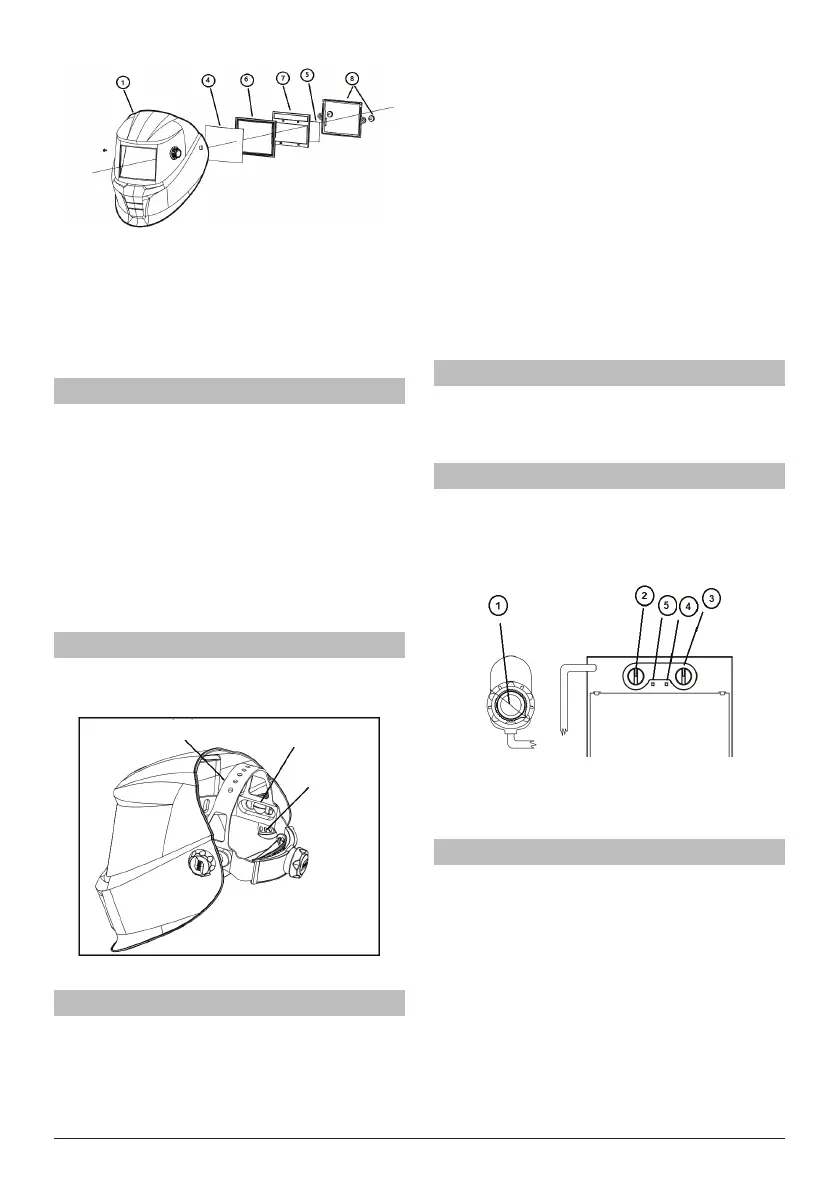 1

4

6

7

5

8

1

2

5

4

3