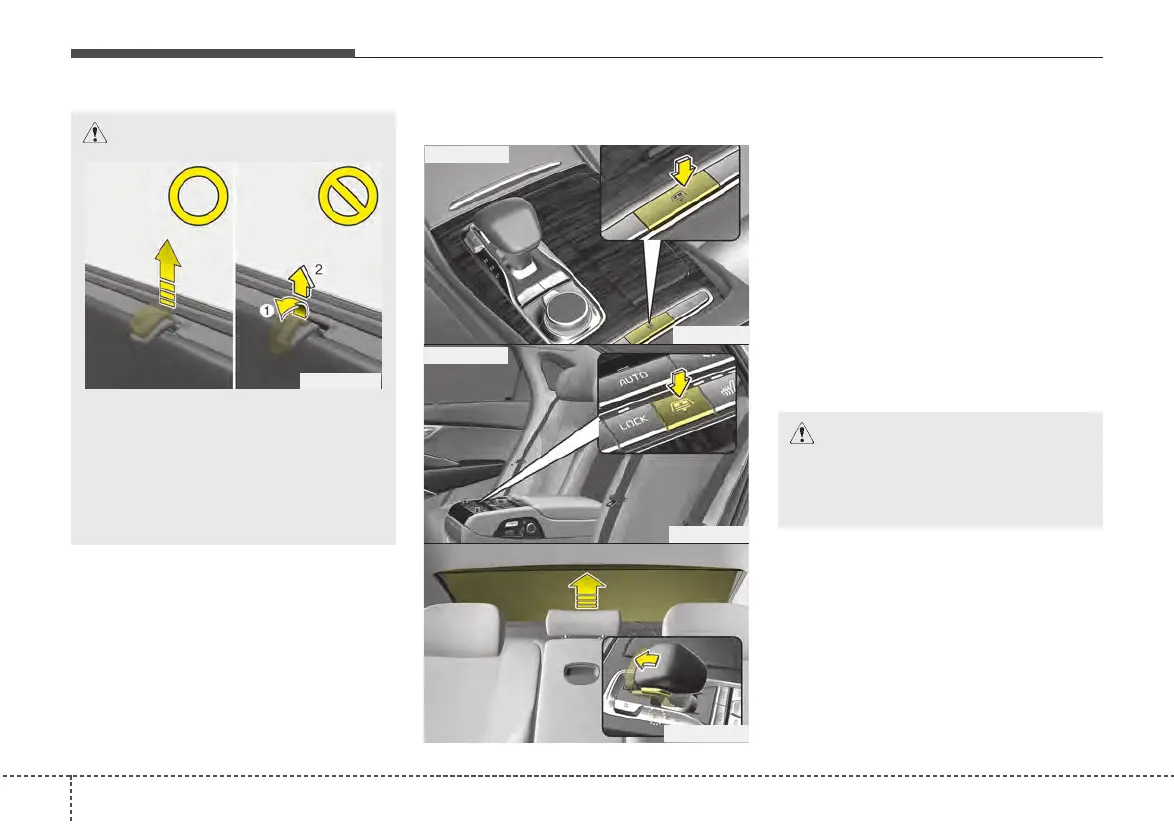 2

1

AUTO

LOCK