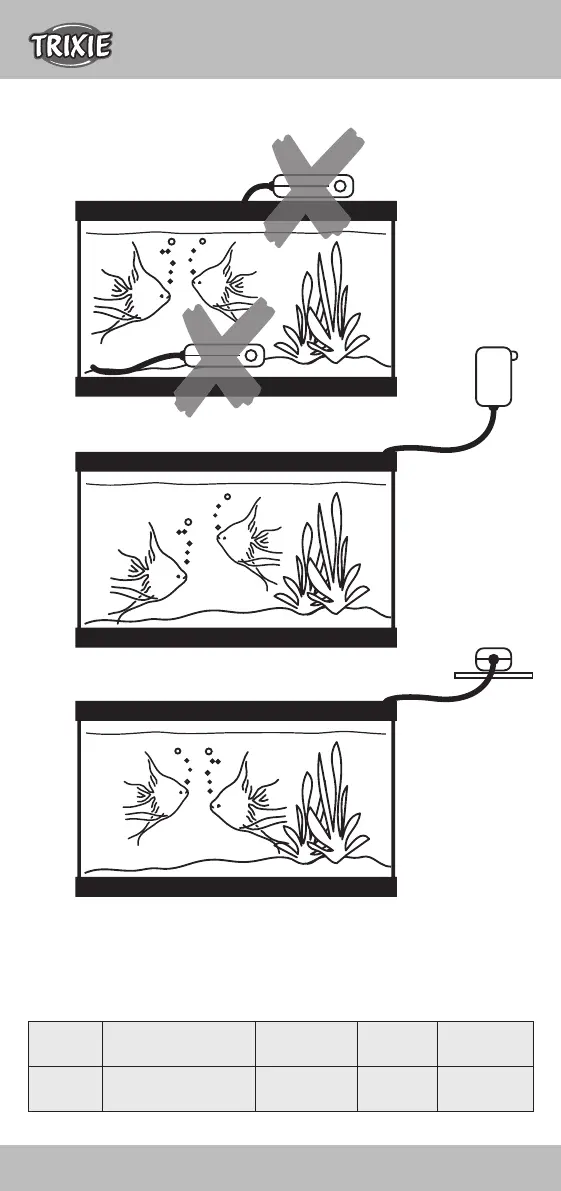 TRIXIE