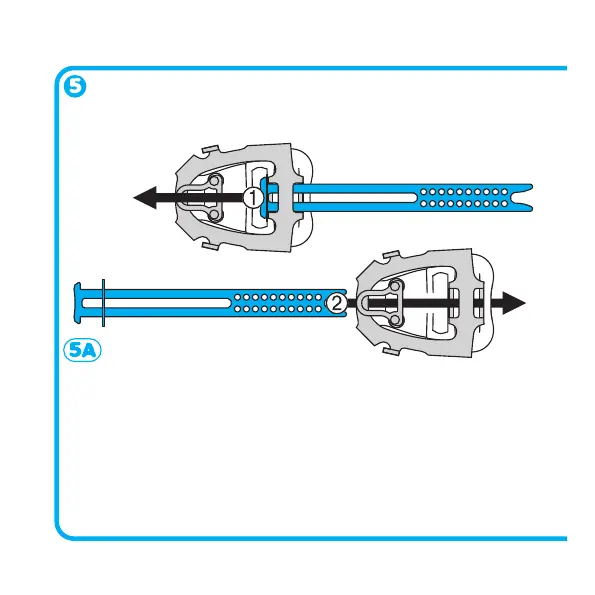 5

1

2

5A