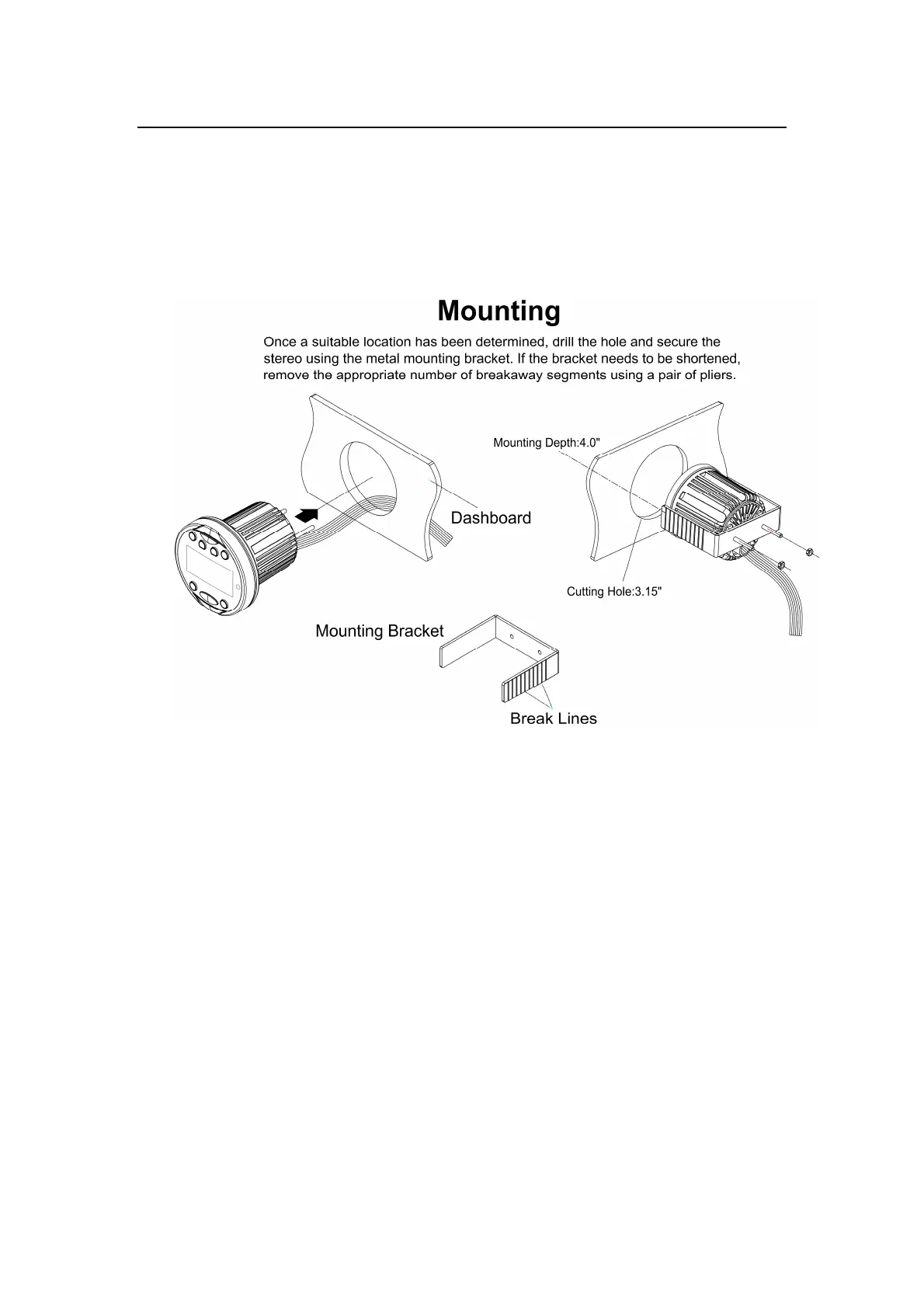 Mounting

Once a suitable location has been determined, drill the hole and secure the stereo using the metal mounting bracket. If the bracket needs to be shortened, remove the appropriate number of breakaway segments using a pair of pliers.

Mounting Depth:4.0"

Dashboard

Cutting Hole:3.15"

Mounting Bracket

Break Lines