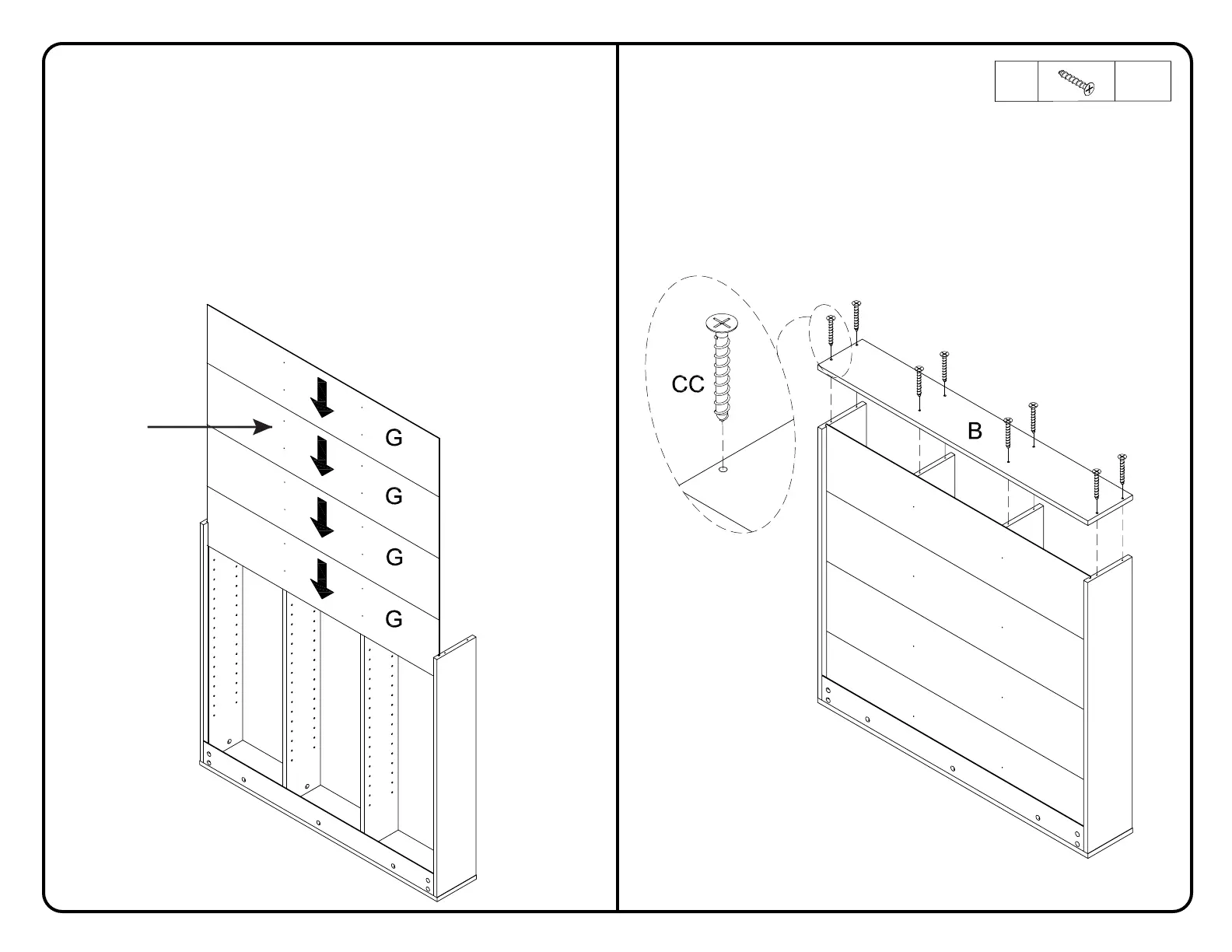 G

G

G

G

CC

B