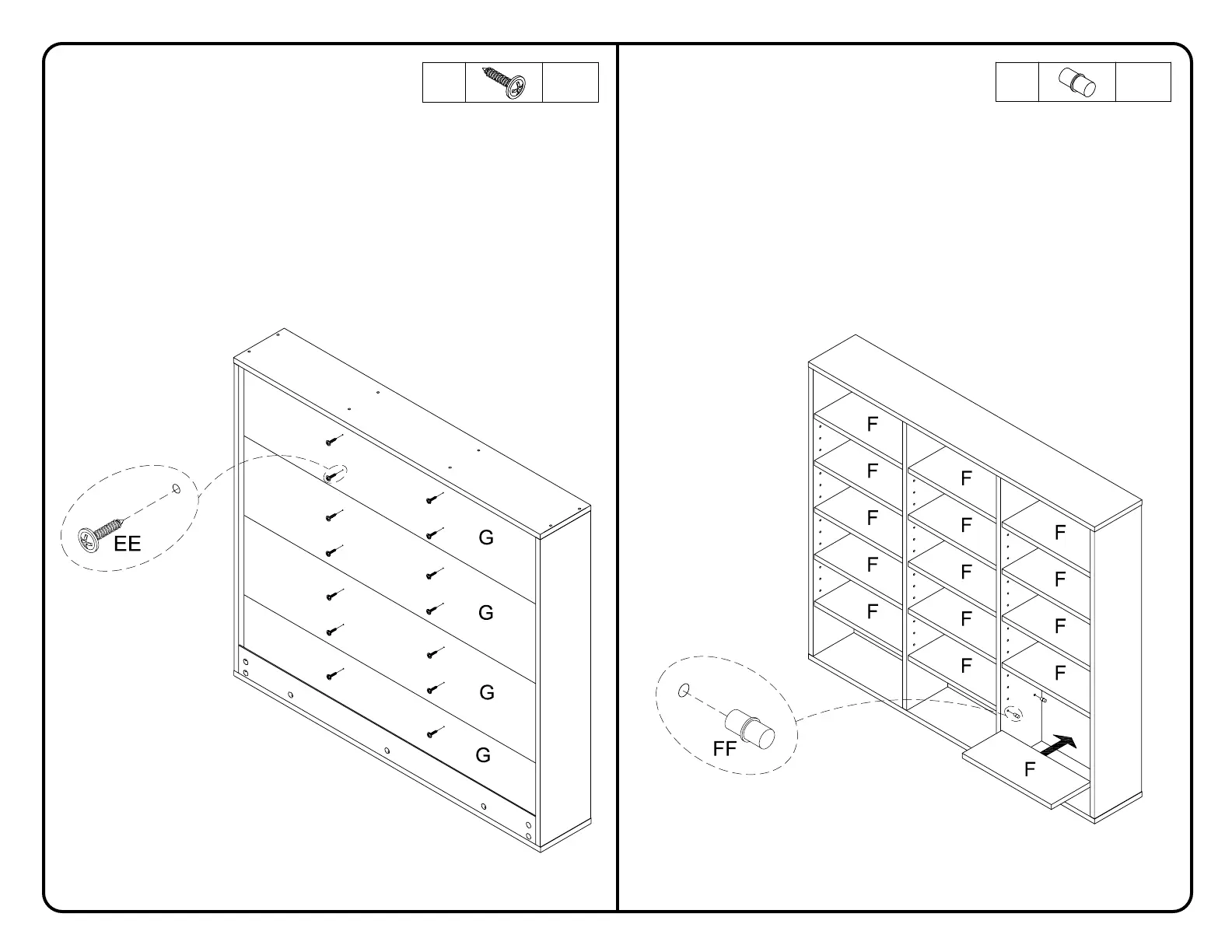 EE

G

G

G

G

F
F
F
F
F
F
F
F
F
F
F
F
F
F

FF

F