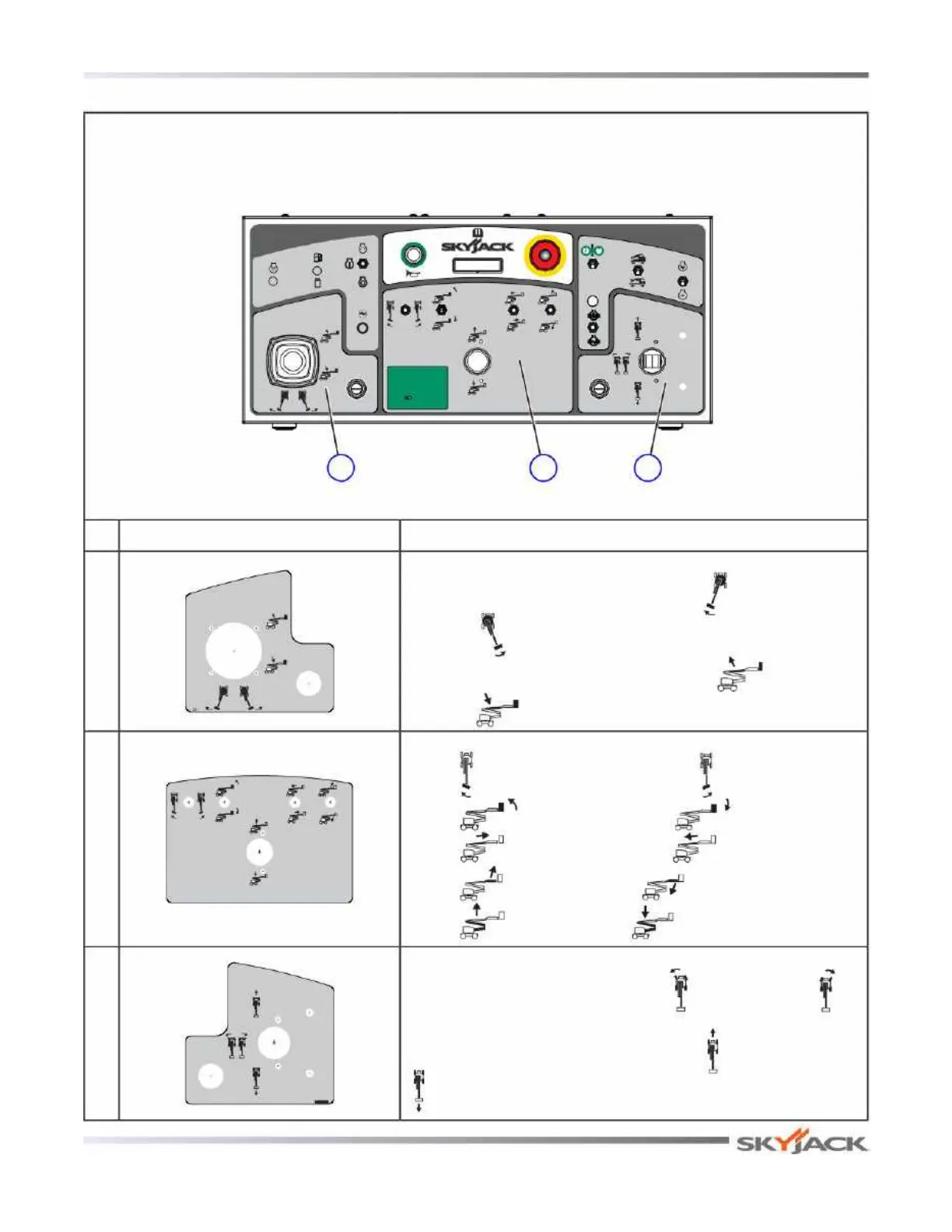 SKYJACK

SKYJACK