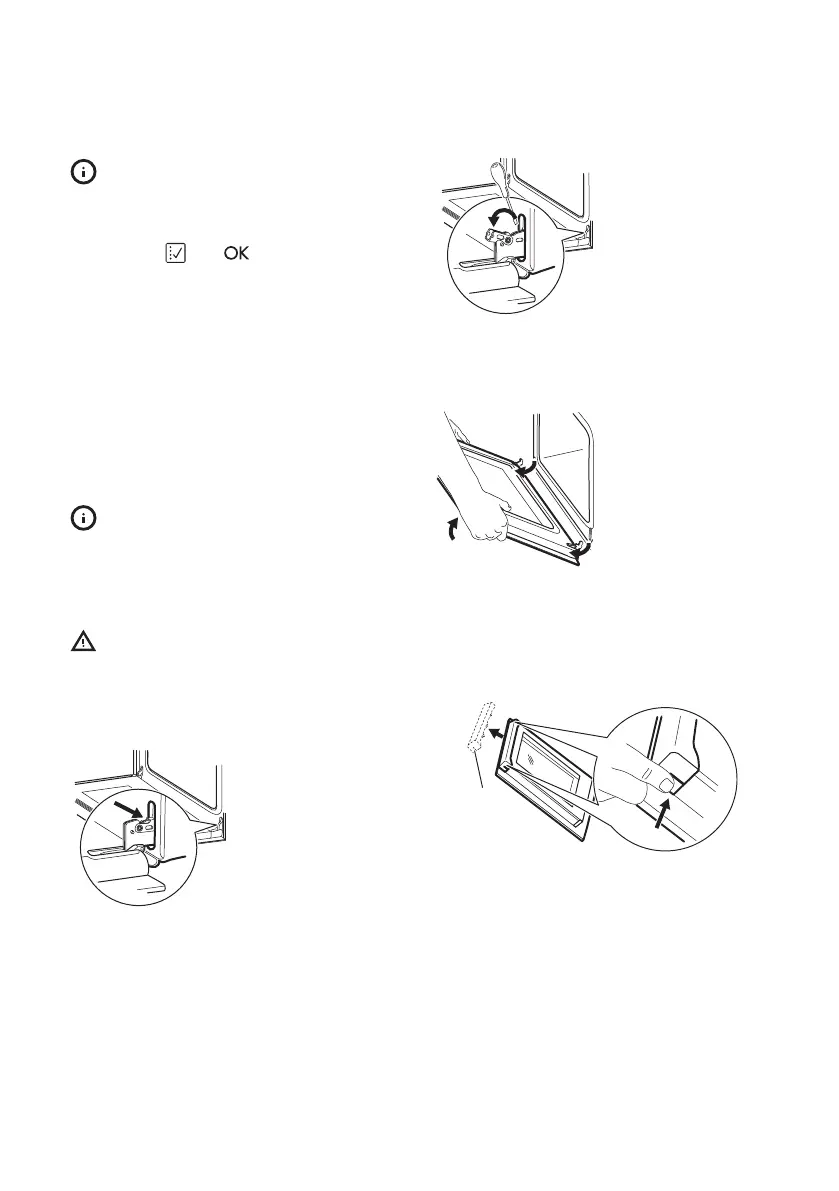 OK