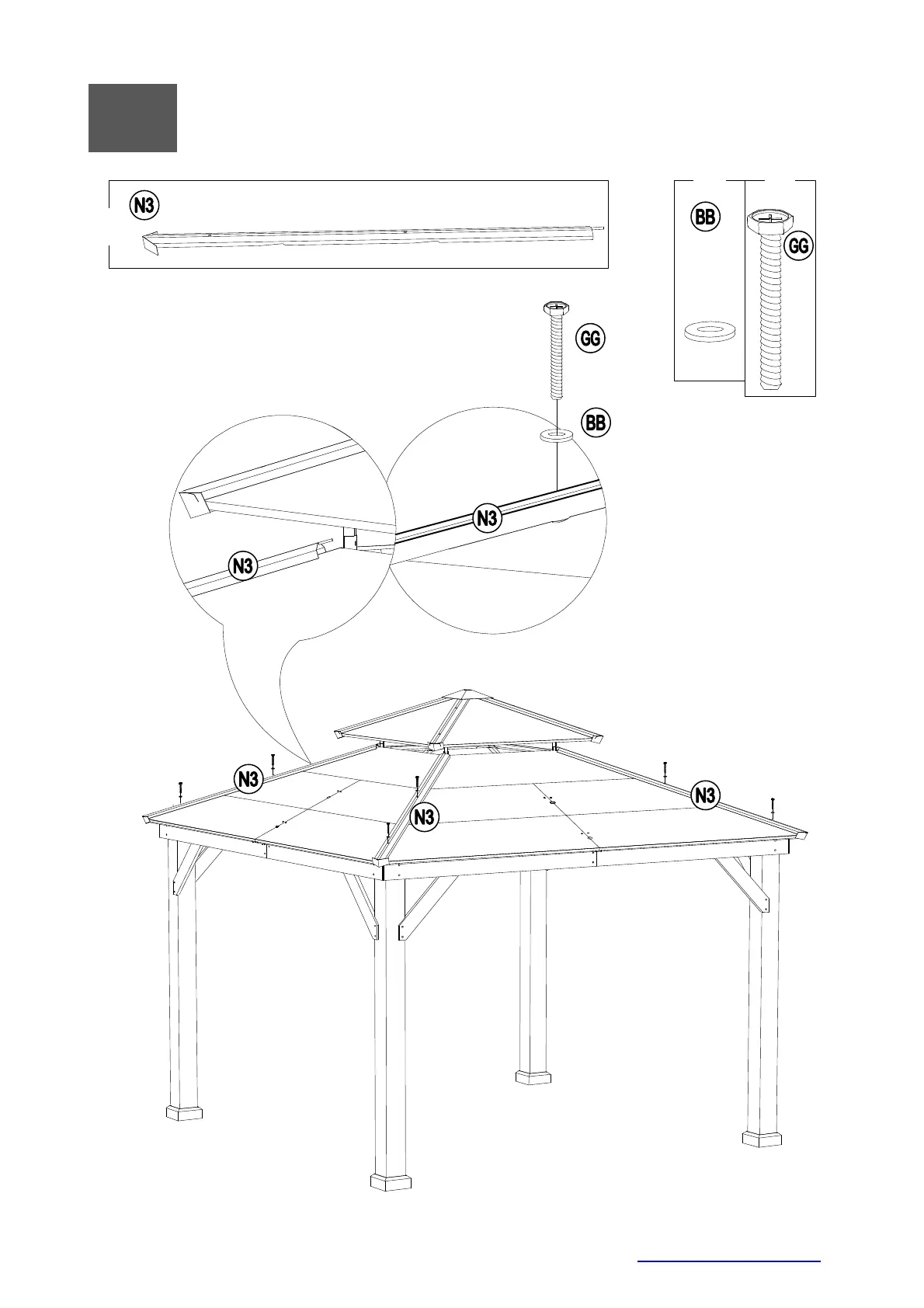 N3

BB

GG

GG

BB

N3

N3

N3

N3

N3