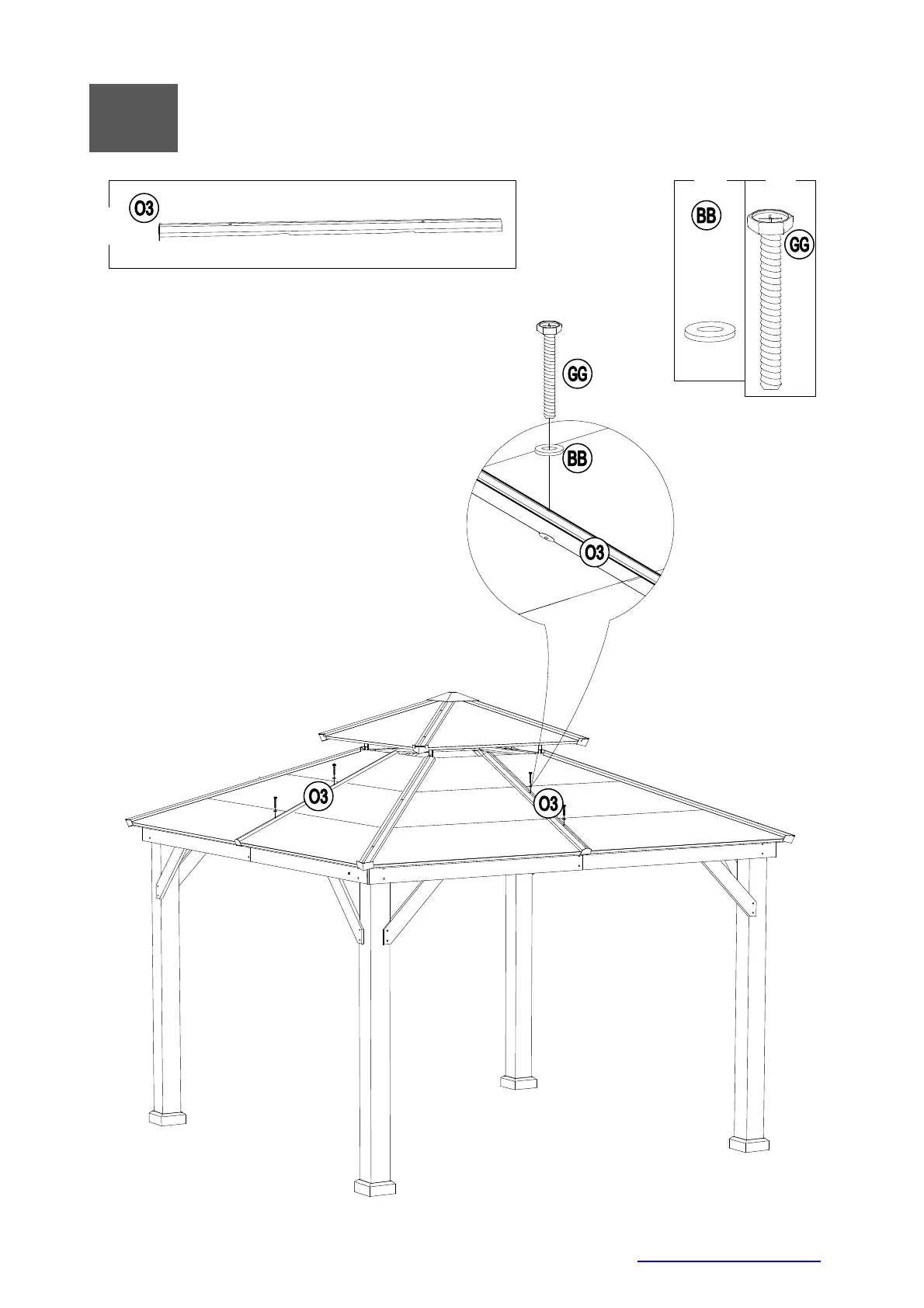 O3

BB

GG

GG

BB

O3

O3

O3