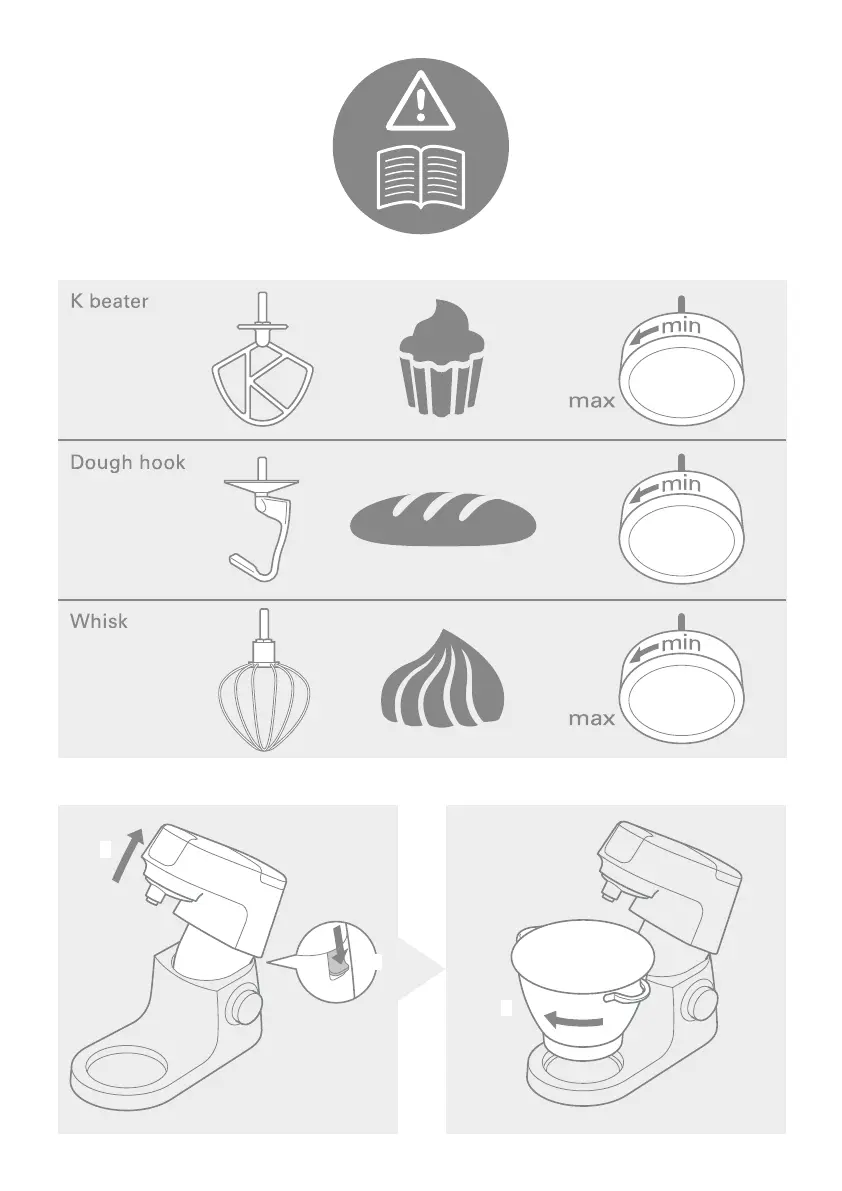 K beater

min

max

Dough hook

min

Whisk

min

max