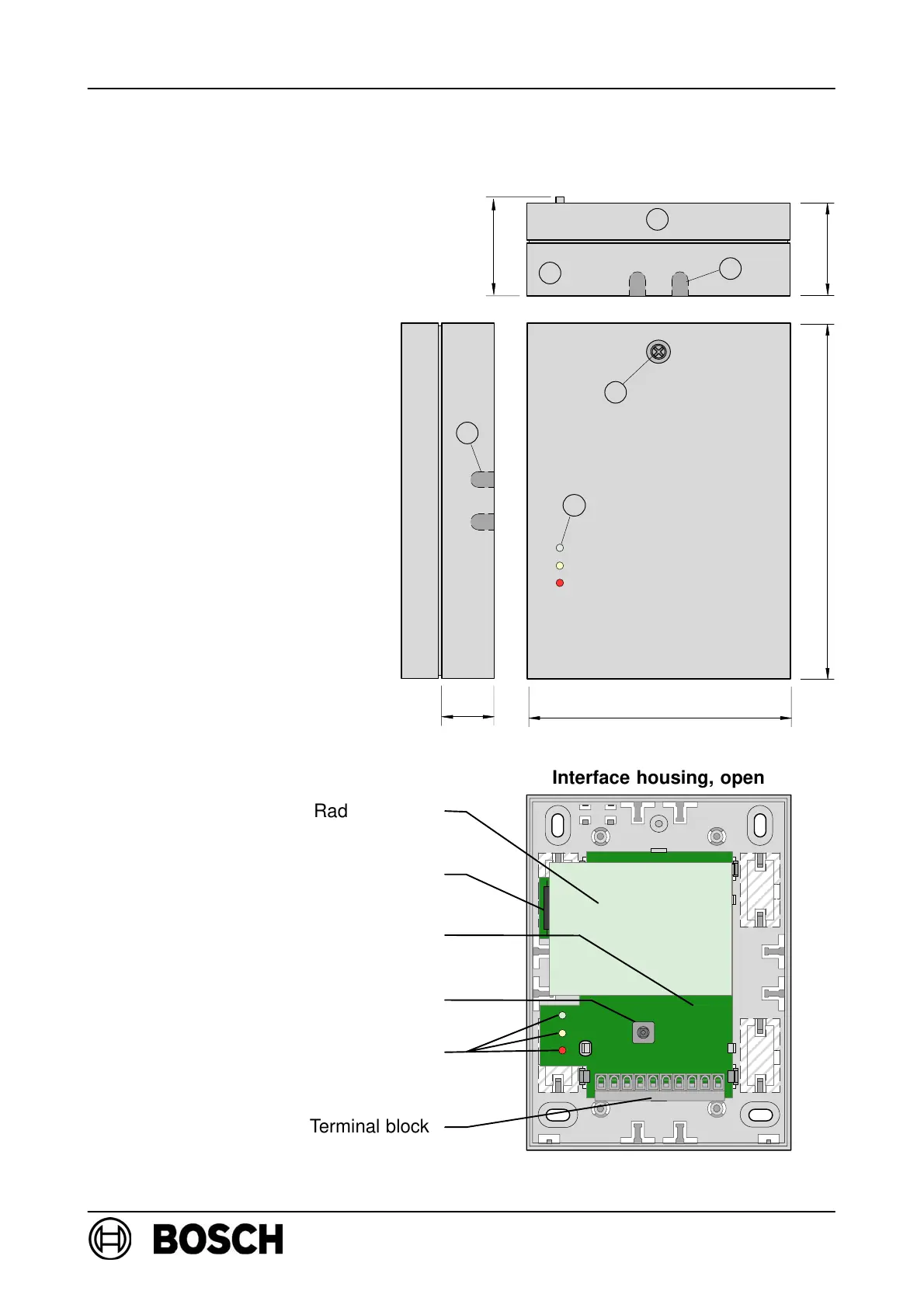 Interface housing, open

Rad

Terminal block

BOSCH