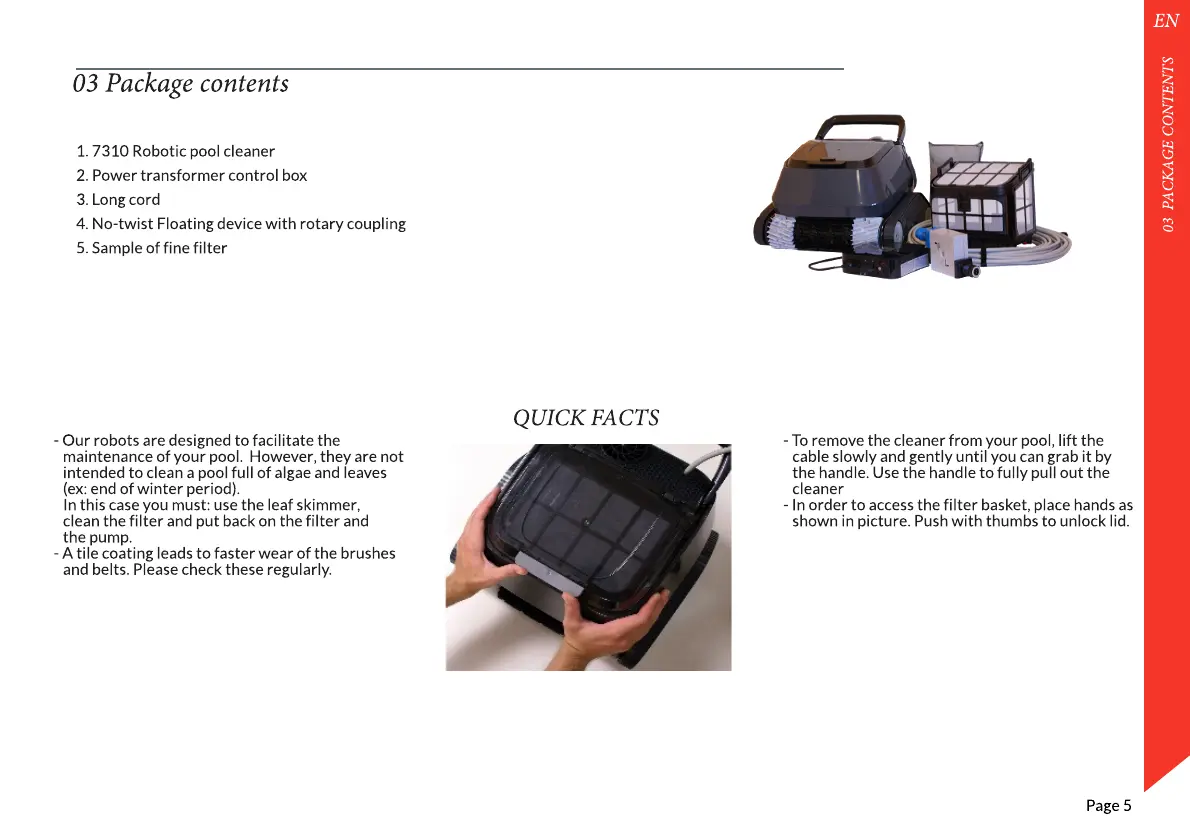 EN

03 PACKAGE CONTENTS

03 Package contents

1. 7310 Robotic pool cleaner
2. Power transformer control box
3. Long cord
4. No-twist Floating device with rotary coupling
5. Sample of fine filter

QUICK FACTS

- Our robots are designed to facilitate the maintenance of your pool. However, they are not intended to clean a pool full of algae and leaves (ex: end of winter period).
In this case you must: use the leaf skimmer, clean the filter and put back on the filter and the pump.
- A tile coating leads to faster wear of the brushes and belts. Please check these regularly.

- To remove the cleaner from your pool, lift the cable slowly and gently until you can grab it by the handle. Use the handle to fully pull out the cleaner
- In order to access the filter basket, place hands as shown in picture. Push with thumbs to unlock lid.

Page 5