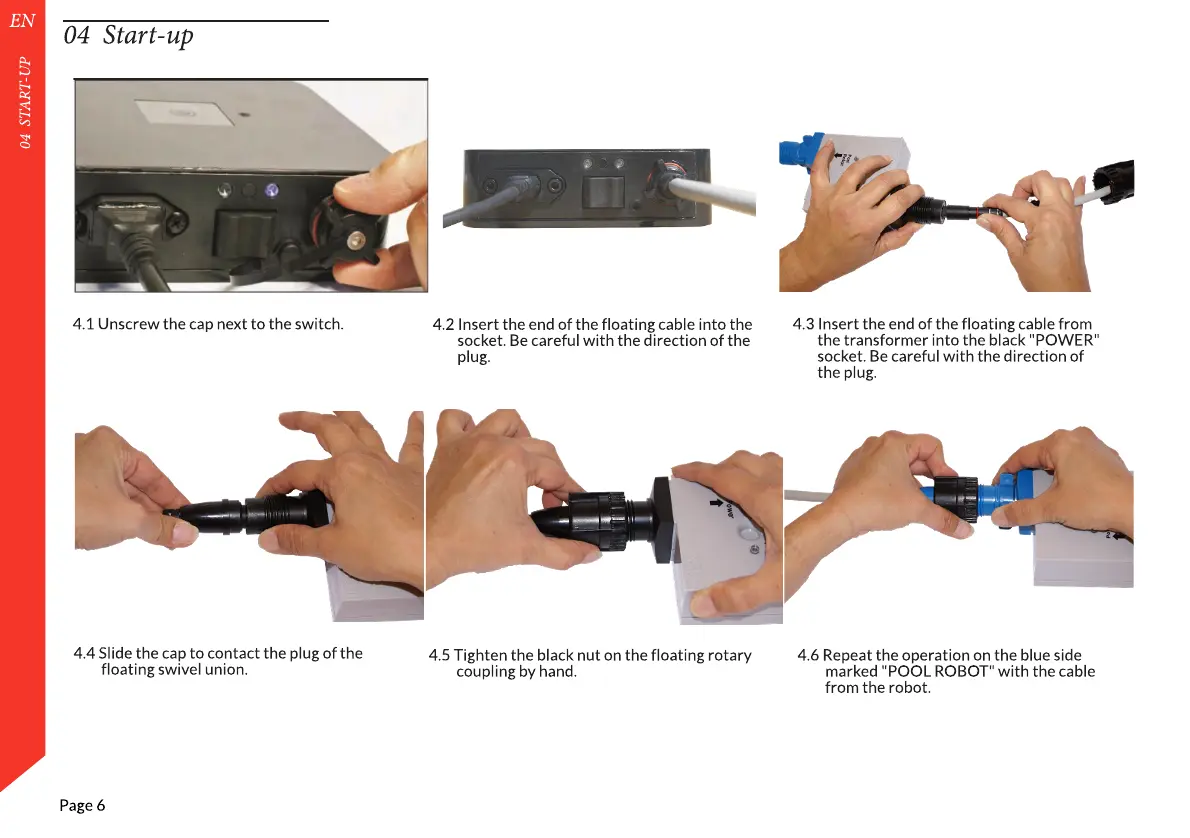 EN

04 START-UP

04 Start-up

4.1 Unscrew the cap next to the switch.

4.2 Insert the end of the floating cable into the socket. Be careful with the direction of the plug.

4.3 Insert the end of the floating cable from the transformer into the black "POWER" socket. Be careful with the direction of the plug.

4.4 Slide the cap to contact the plug of the floating swivel union.

4.5 Tighten the black nut on the floating rotary coupling by hand.

4.6 Repeat the operation on the blue side marked "POOL ROBOT" with the cable from the robot.

Page 6