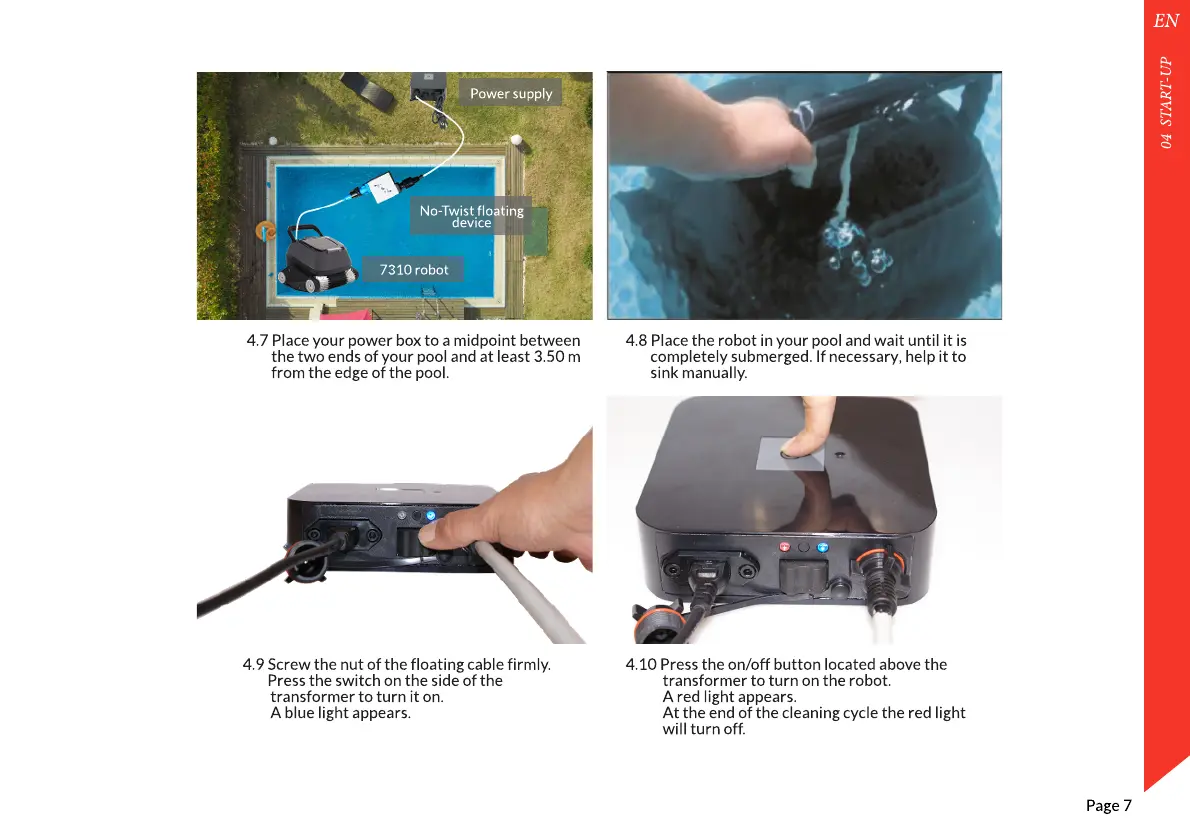 EN

04 START-UP

Power supply

No-Twist floating device

7310 robot

4.7 Place your power box to a midpoint between the two ends of your pool and at least 3.50 m from the edge of the pool.

4.8 Place the robot in your pool and wait until it is completely submerged. If necessary, help it to sink manually.

4.9 Screw the nut of the floating cable firmly. Press the switch on the side of the transformer to turn it on. A blue light appears.

4.10 Press the on/off button located above the transformer to turn on the robot. A red light appears. At the end of the cleaning cycle the red light will turn off.

Page 7