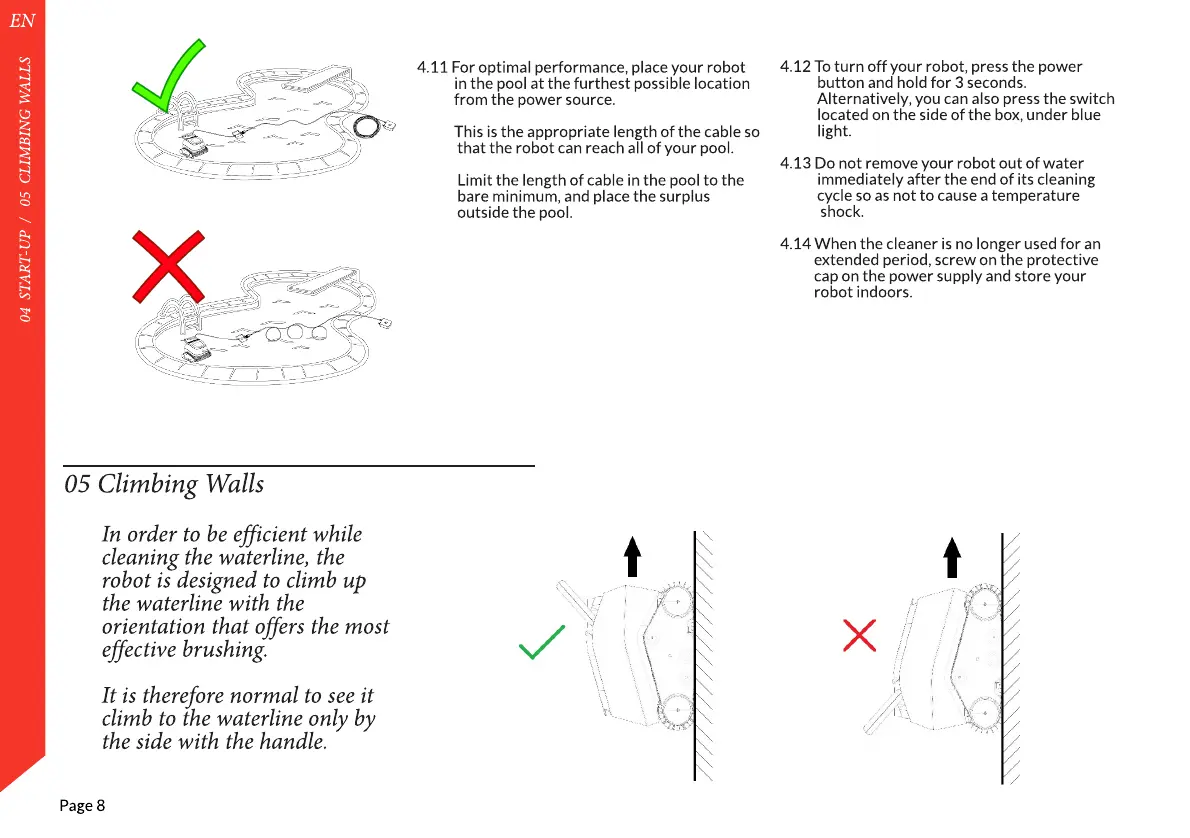 EN

04 START-UP / 05 CLIMBING WALLS

4.11 For optimal performance, place your robot in the pool at the furthest possible location from the power source.

This is the appropriate length of the cable so that the robot can reach all of your pool.

Limit the length of cable in the pool to the bare minimum, and place the surplus outside the pool.

4.12 To turn off your robot, press the power button and hold for 3 seconds. Alternatively, you can also press the switch located on the side of the box, under blue light.

4.13 Do not remove your robot out of water immediately after the end of its cleaning cycle so as not to cause a temperature shock.

4.14 When the cleaner is no longer used for an extended period, screw on the protective cap on the power supply and store your robot indoors.

05 Climbing Walls

In order to be efficient while cleaning the waterline, the robot is designed to climb up the waterline with the orientation that offers the most effective brushing.

It is therefore normal to see it climb to the waterline only by the side with the handle.

Page 8