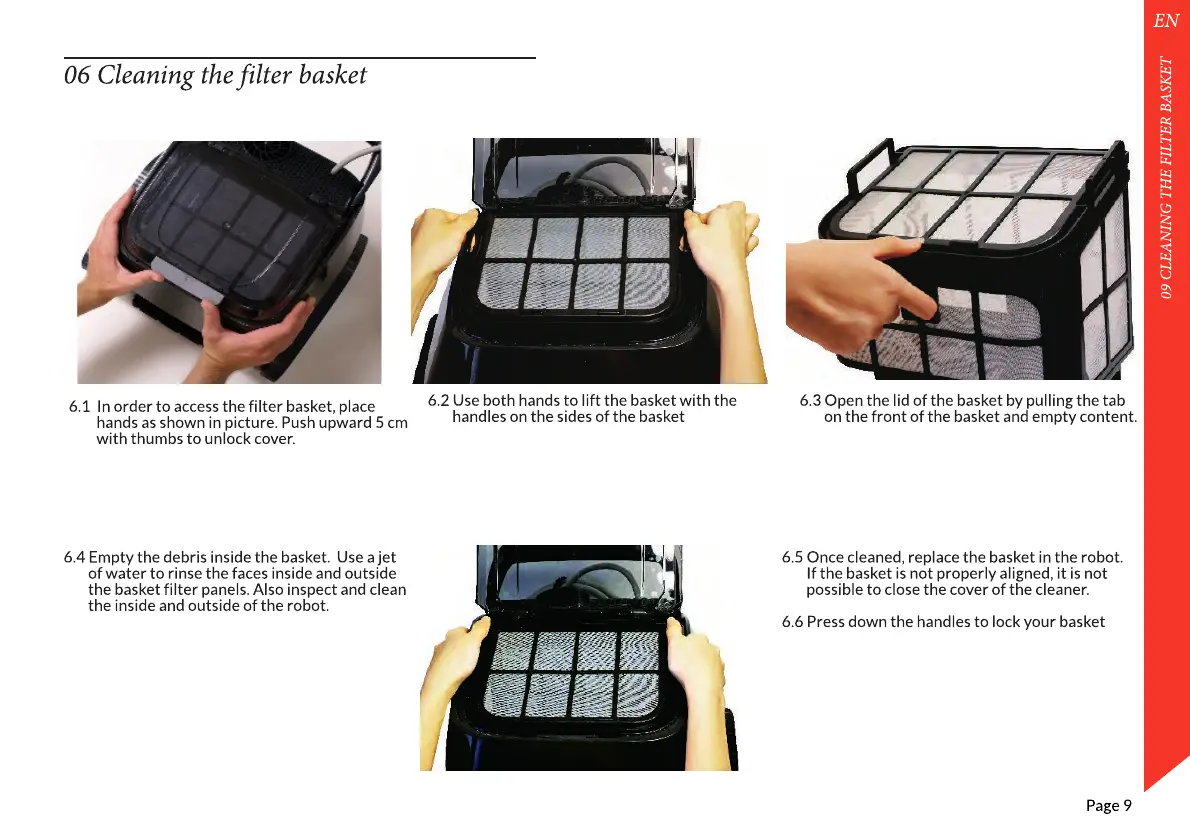 EN

09 CLEANING THE FILTER BASKET

06 Cleaning the filter basket

6.1 In order to access the filter basket, place hands as shown in picture. Push upward 5 cm with thumbs to unlock cover.

6.2 Use both hands to lift the basket with the handles on the sides of the basket

6.3 Open the lid of the basket by pulling the tab on the front of the basket and empty content.

6.4 Empty the debris inside the basket. Use a jet of water to rinse the faces inside and outside the basket filter panels. Also inspect and clean the inside and outside of the robot.

6.5 Once cleaned, replace the basket in the robot. If the basket is not properly aligned, it is not possible to close the cover of the cleaner.

6.6 Press down the handles to lock your basket

Page 9