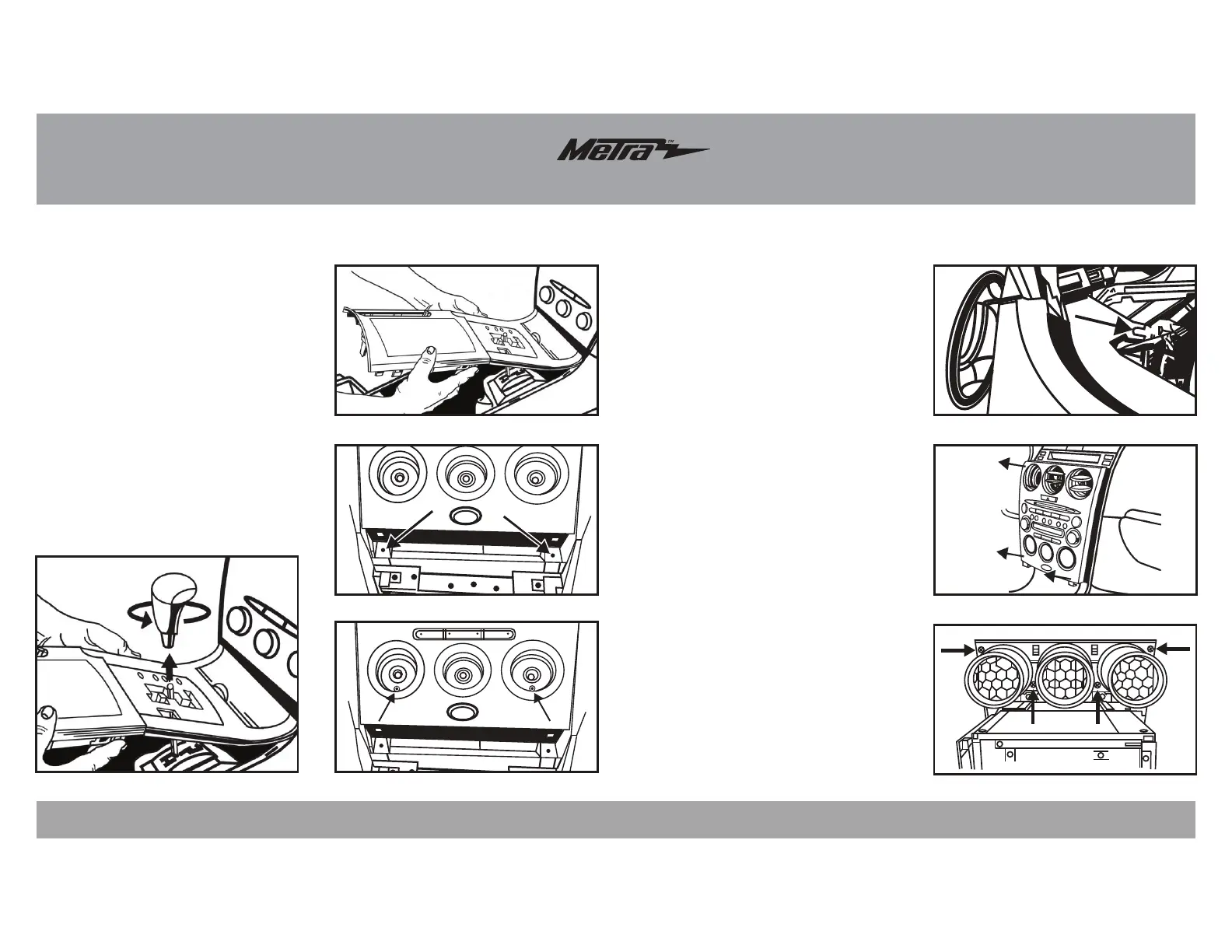 Metra™