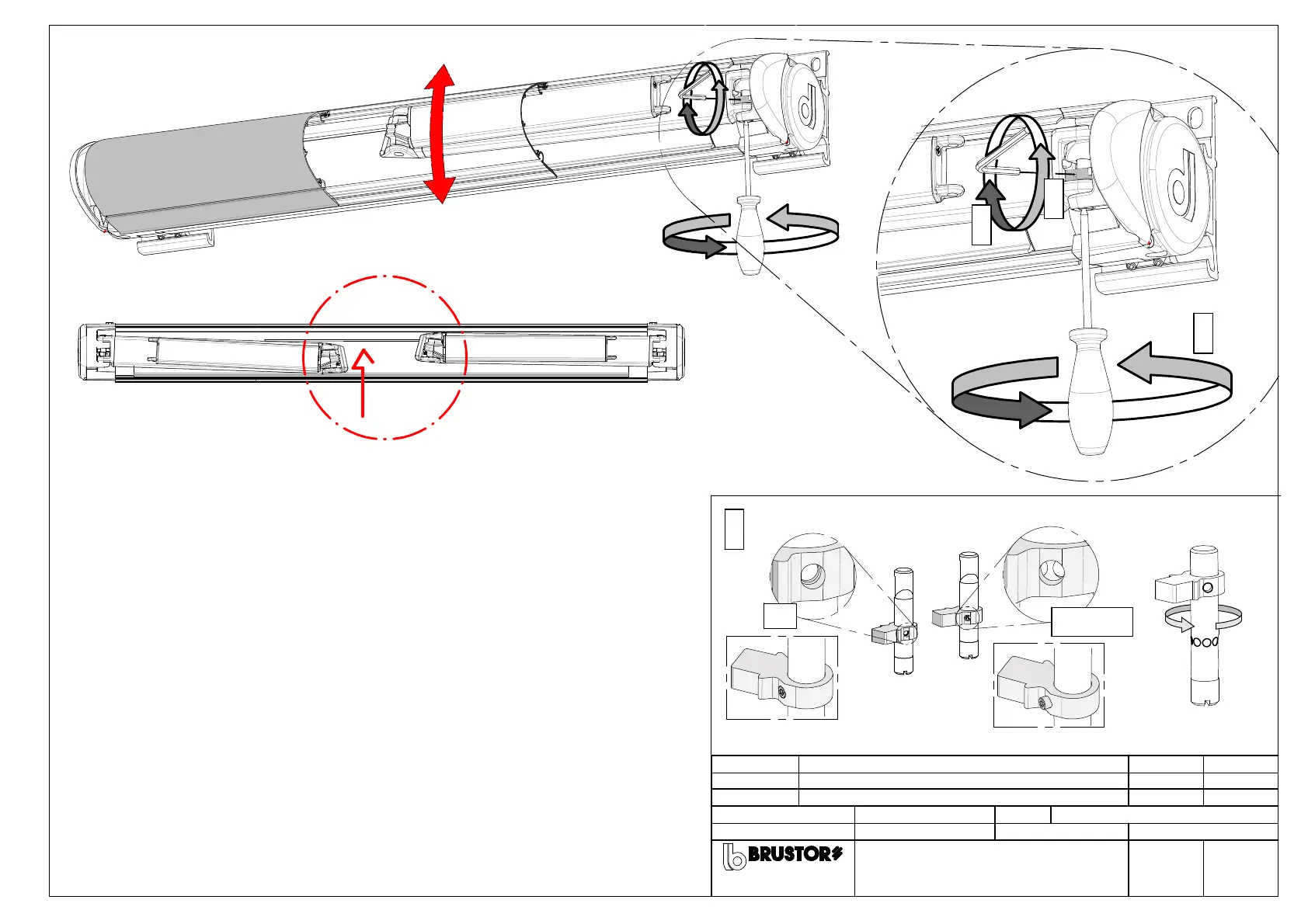 BRUSTOR