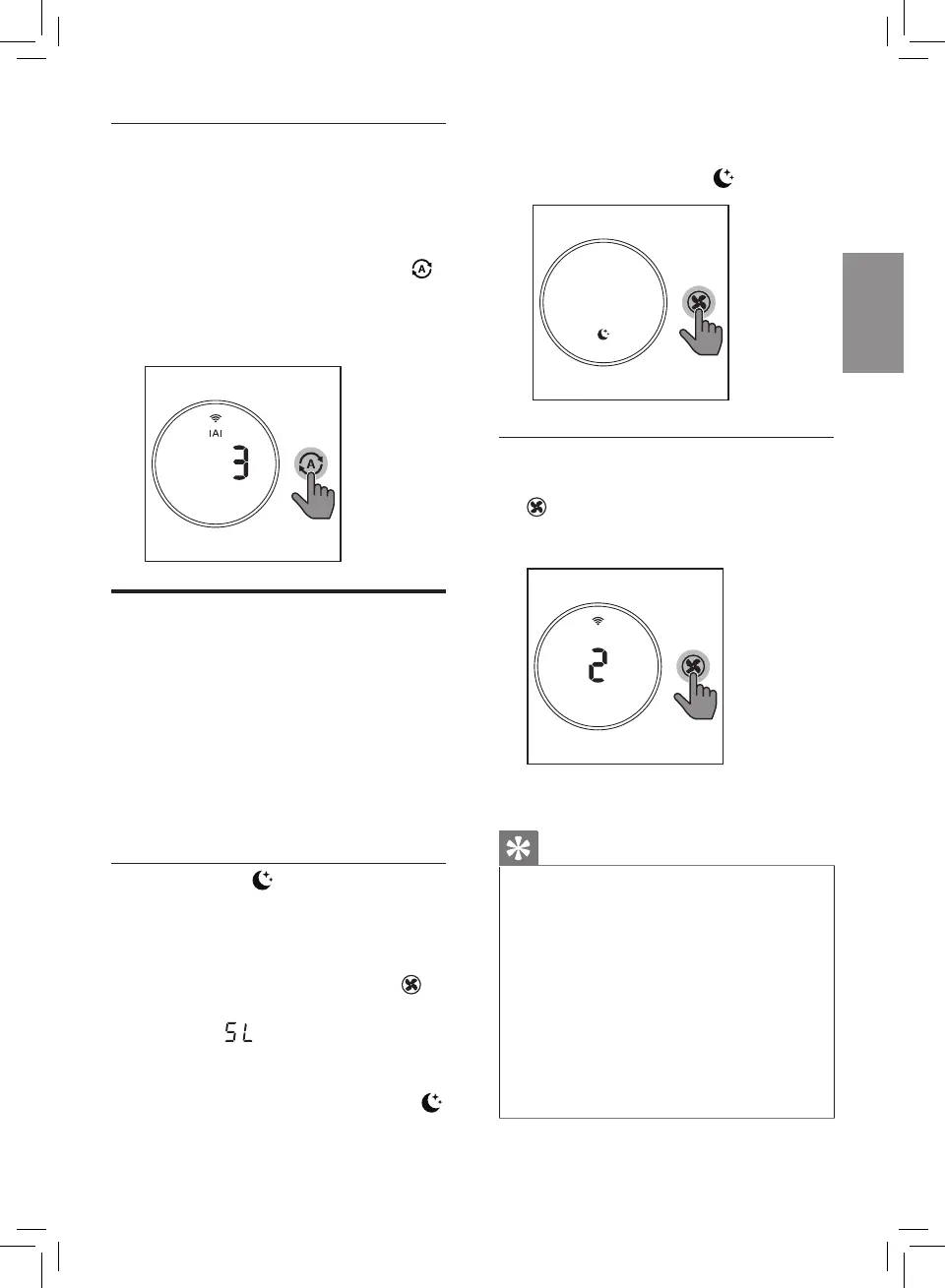 IAI

3

SL

2