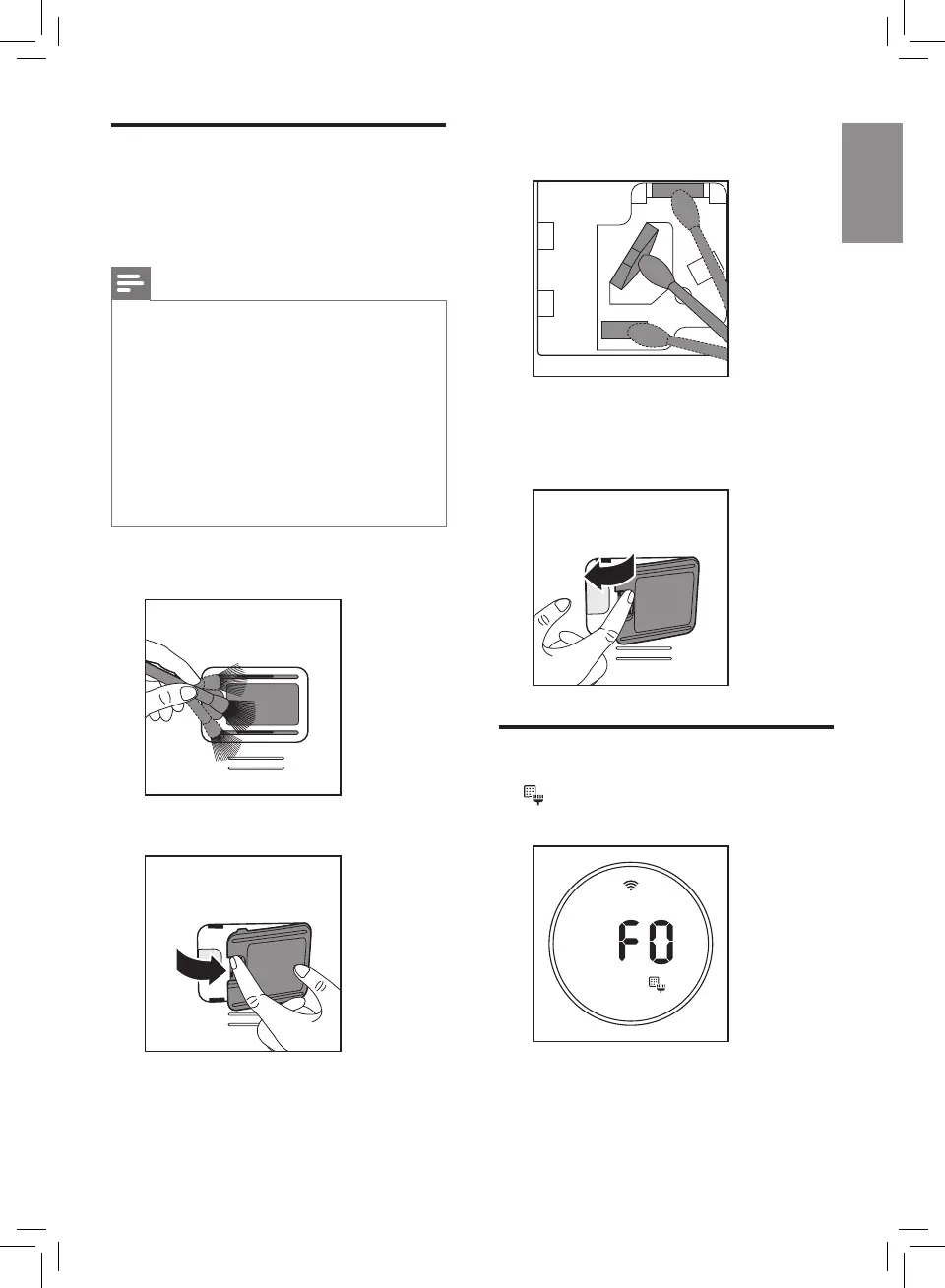 F0