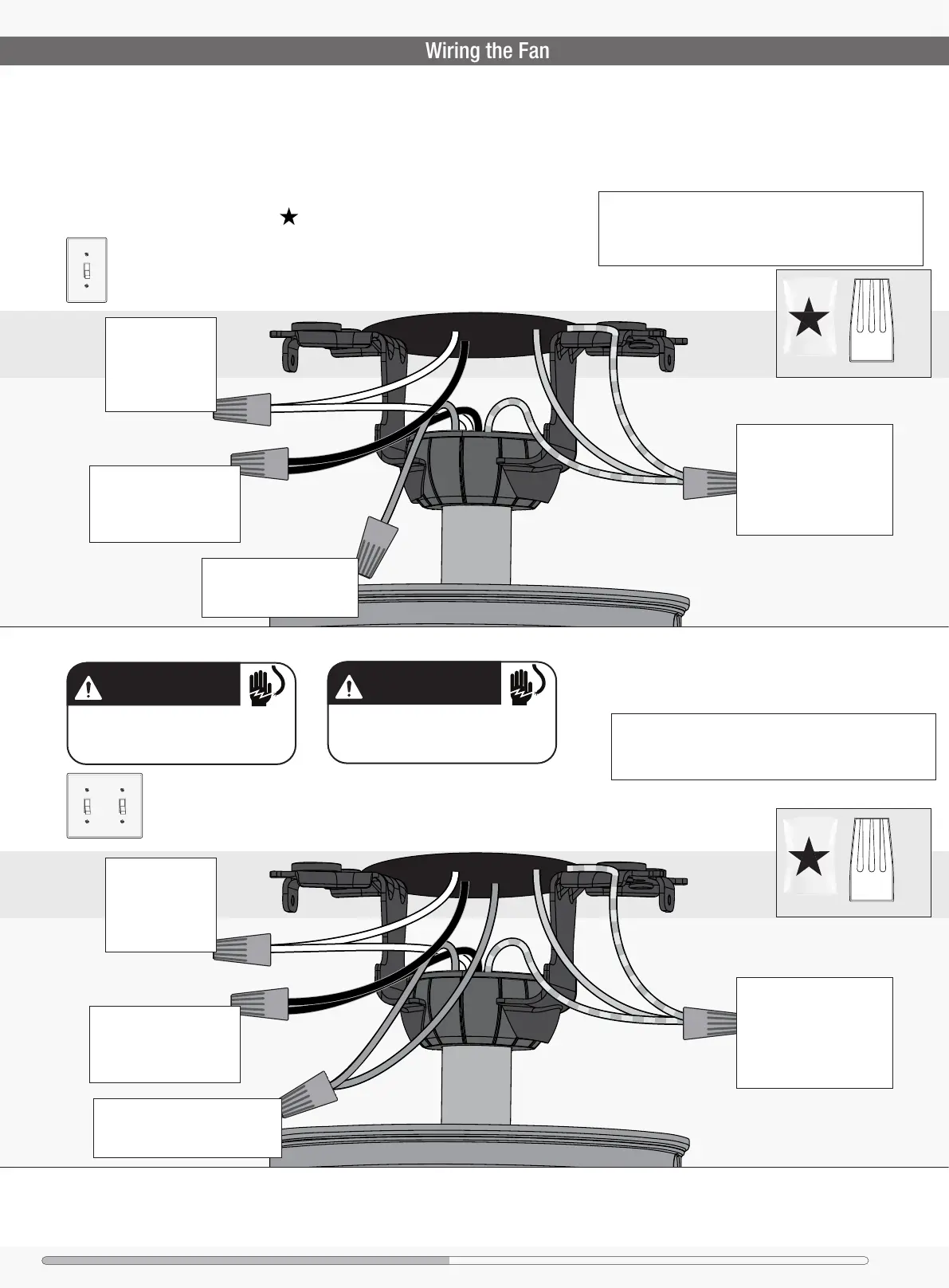 Wiring the Fan