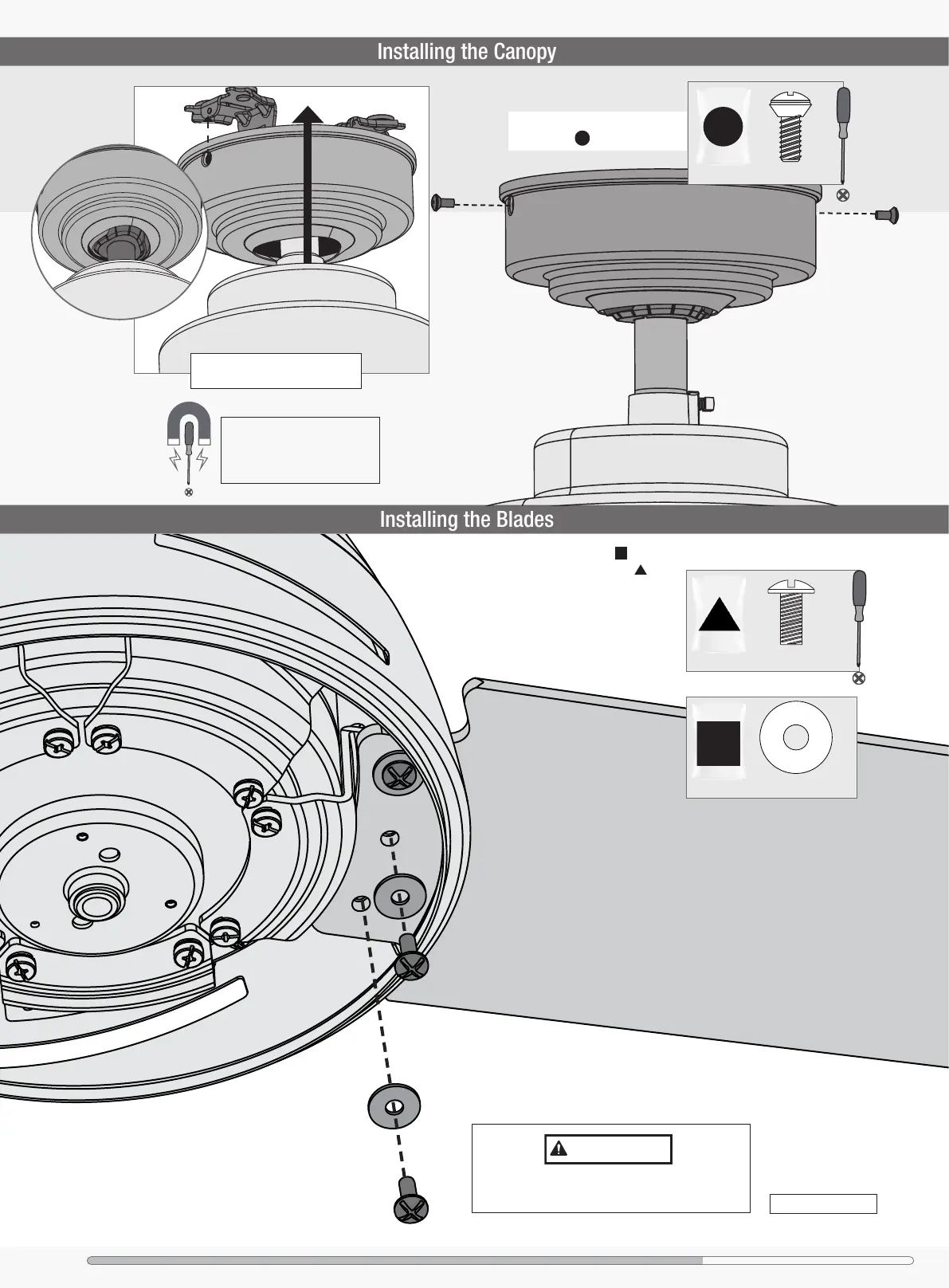 Installing the Canopy

Installing the Blades