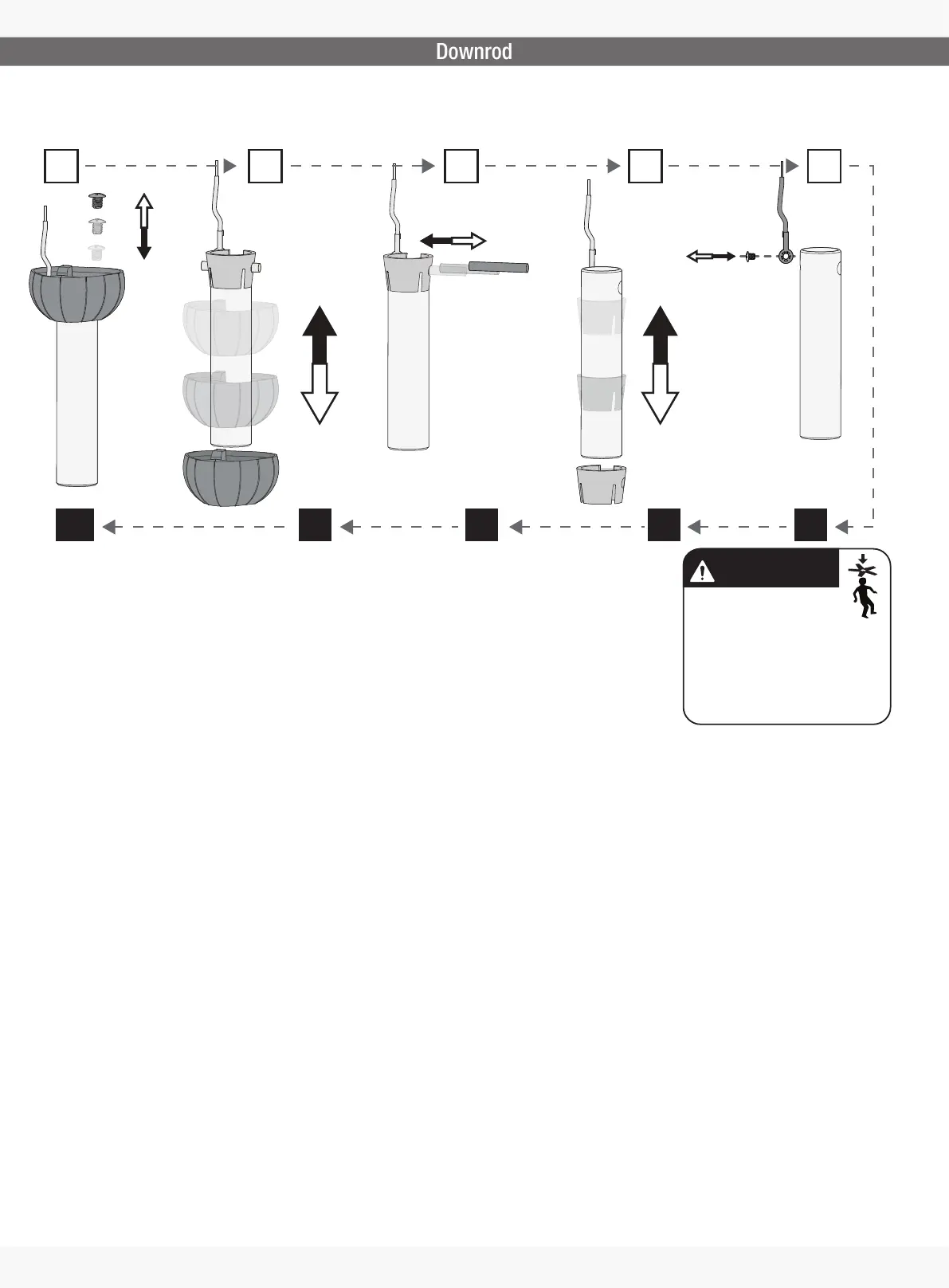 Downrod