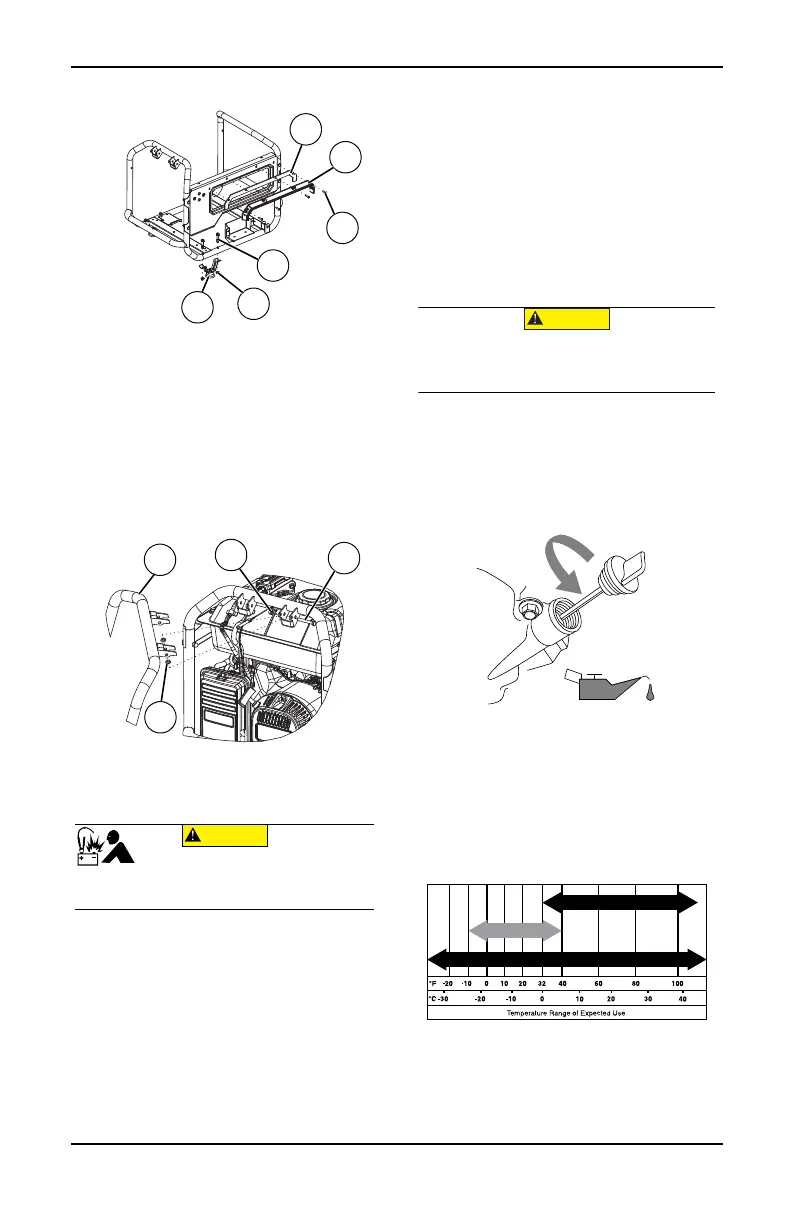 °F -20 -10 0 10 20 32 40 60 80 100

°C -30 -20 -10 0 10 20 30 40

Temperature Range of Expected Use