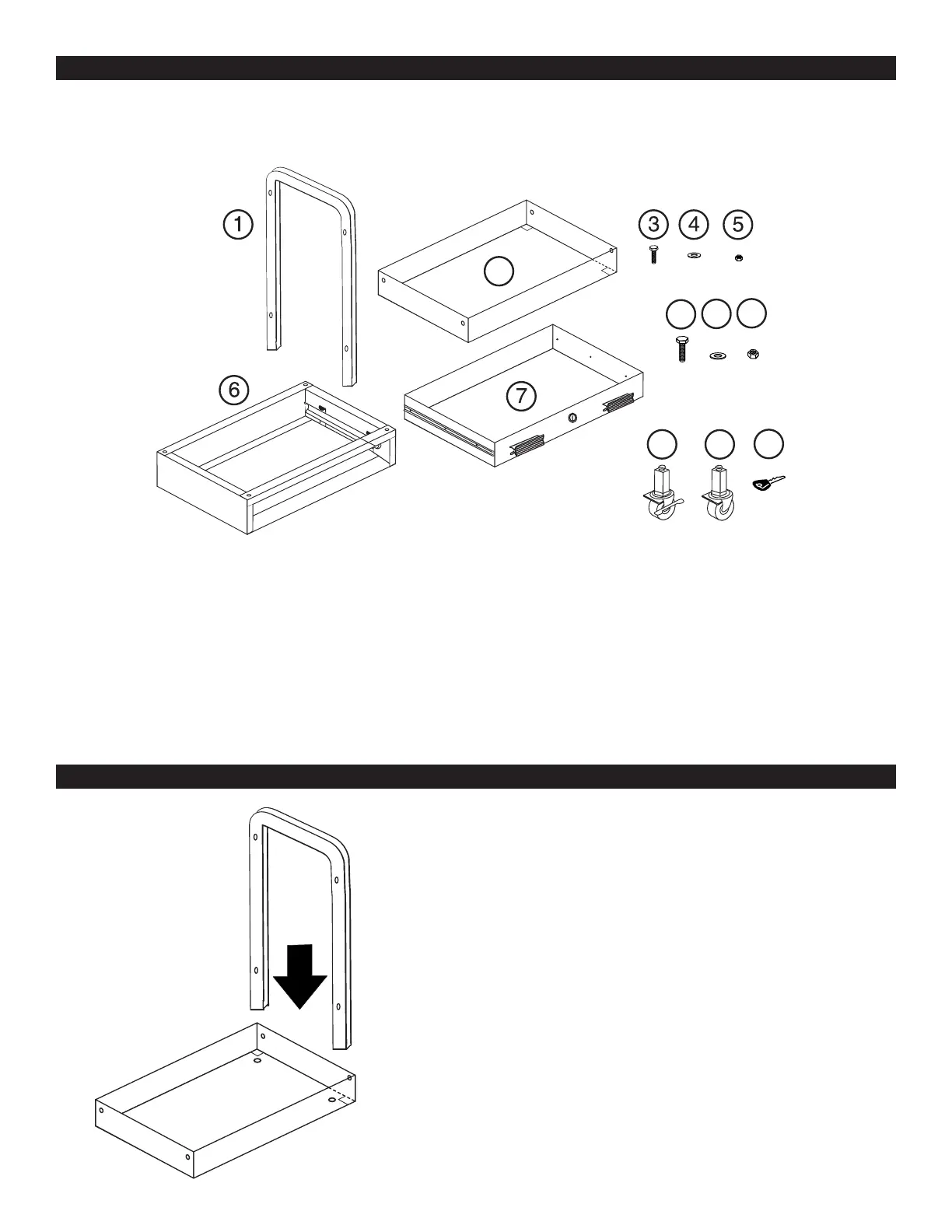 1

3 4 5

6

7