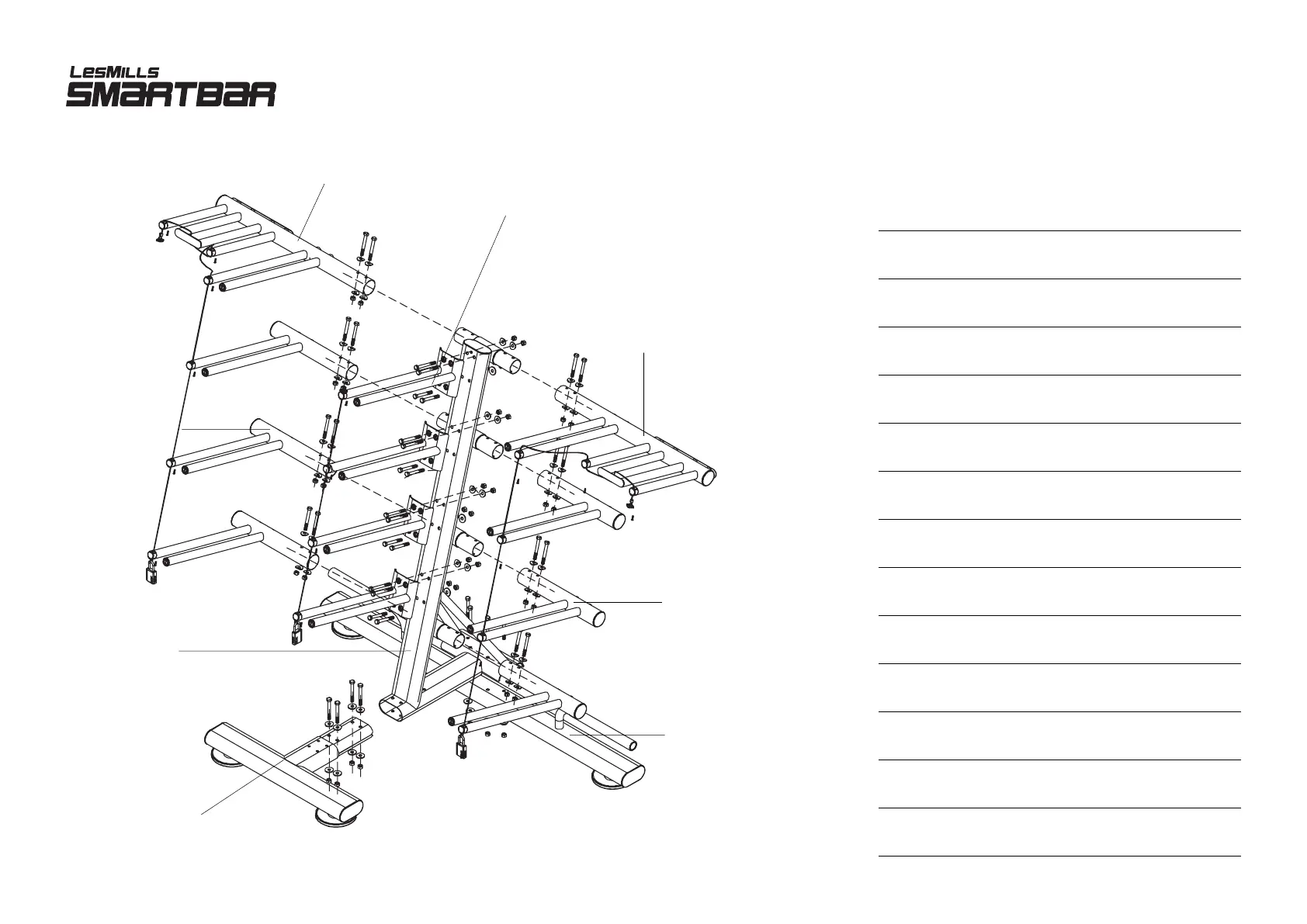 LesMills
SMARTBAR