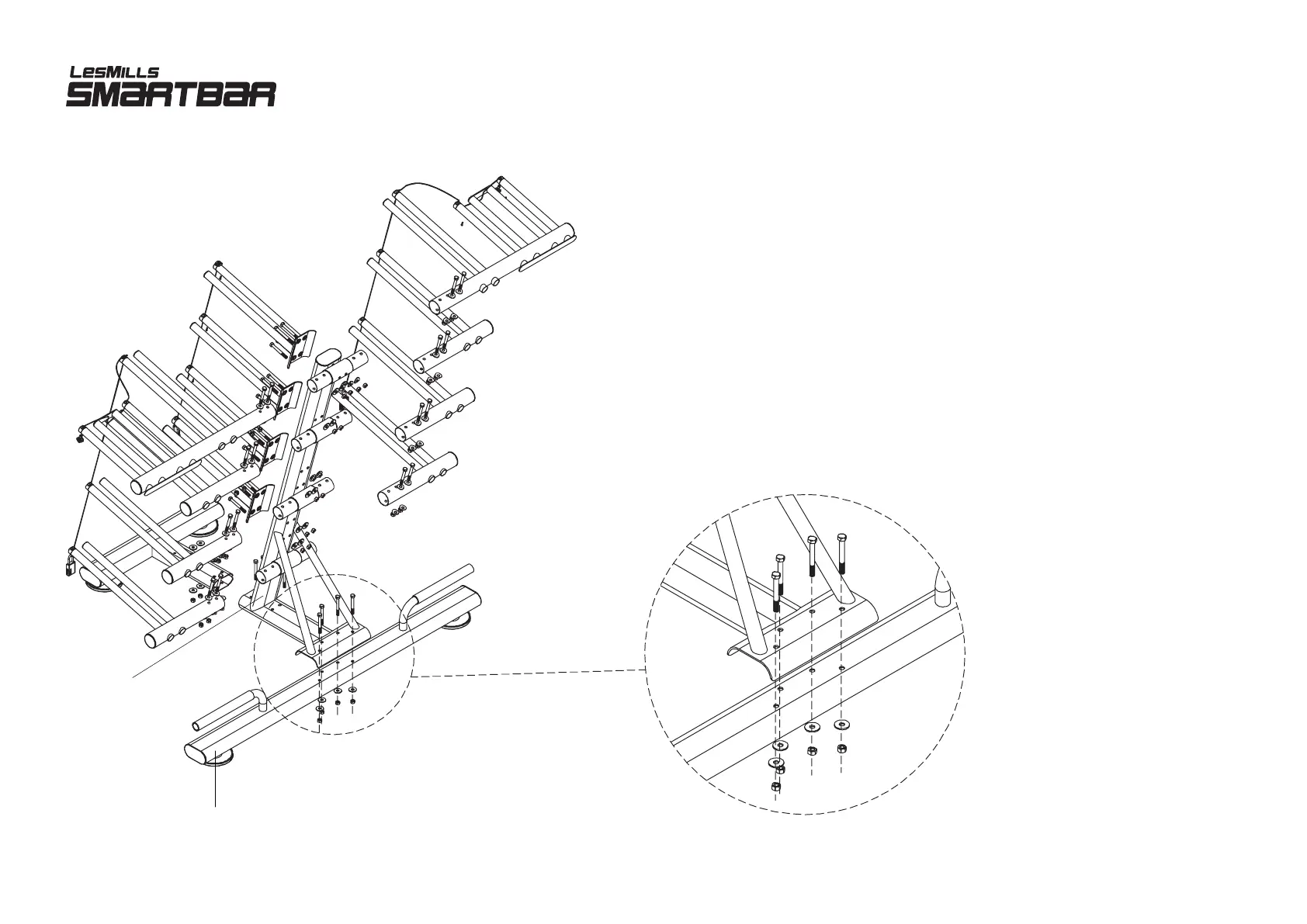 LesMills
SMARTBAR